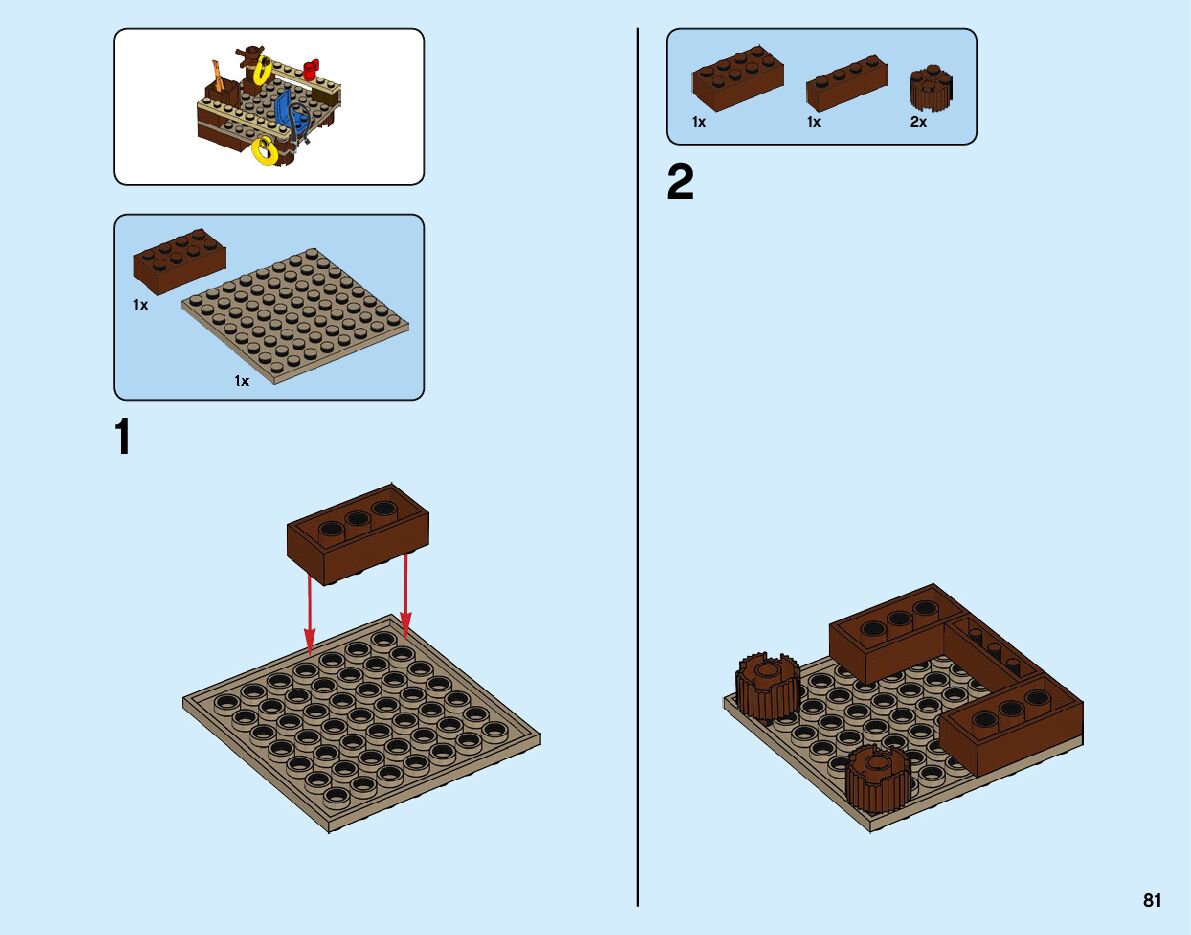 1x

1x

1

1x

1x

2x

2

81