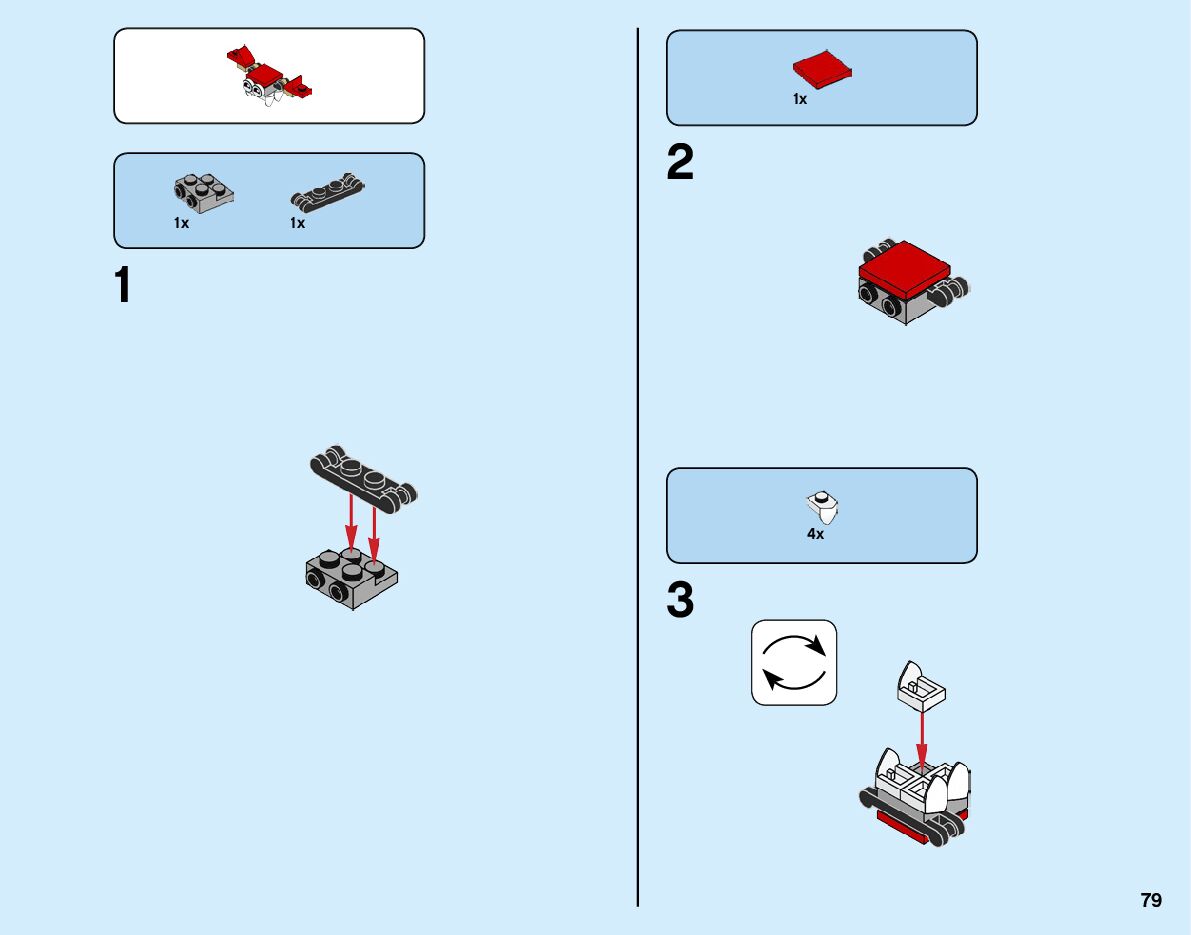 1x 1x

1

1x

2

4x

3

79