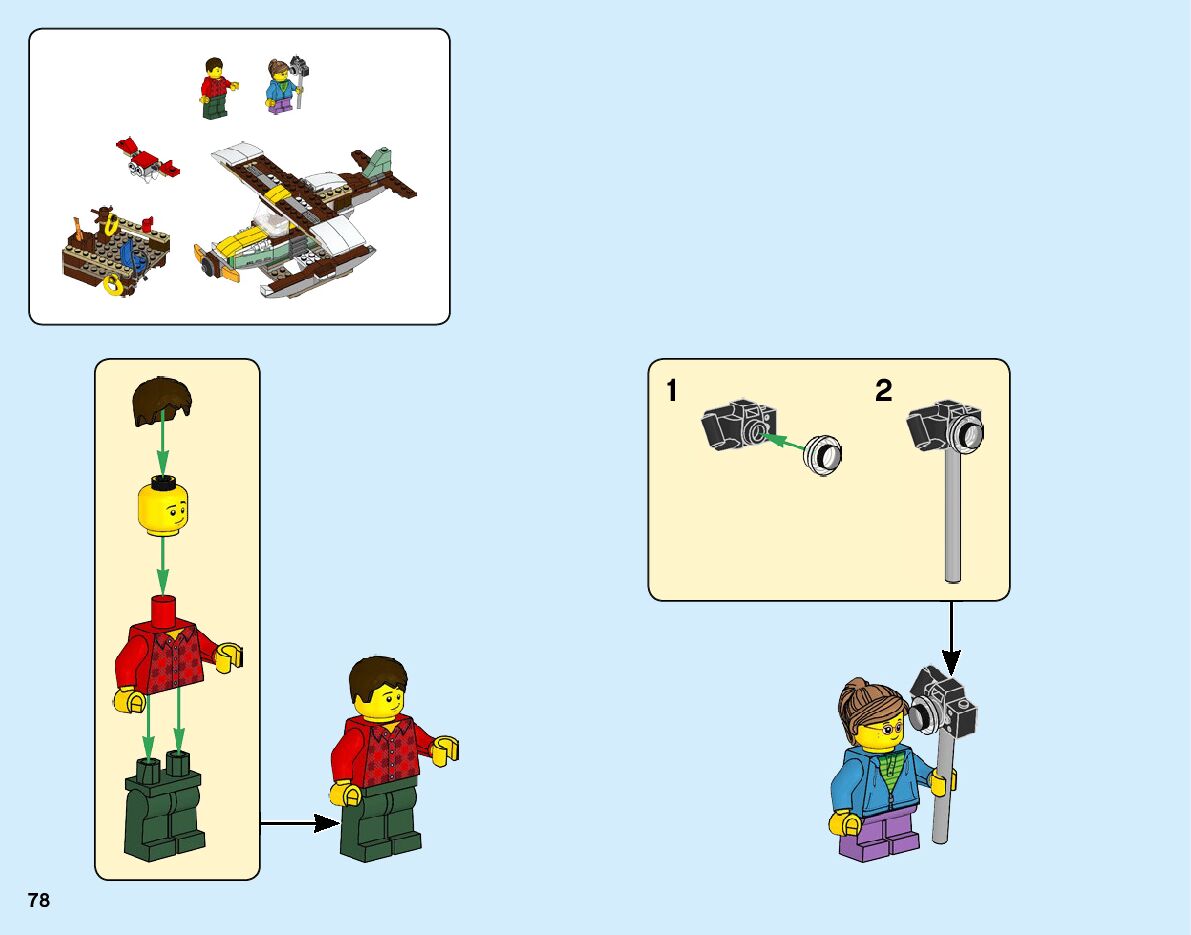 1

2

78