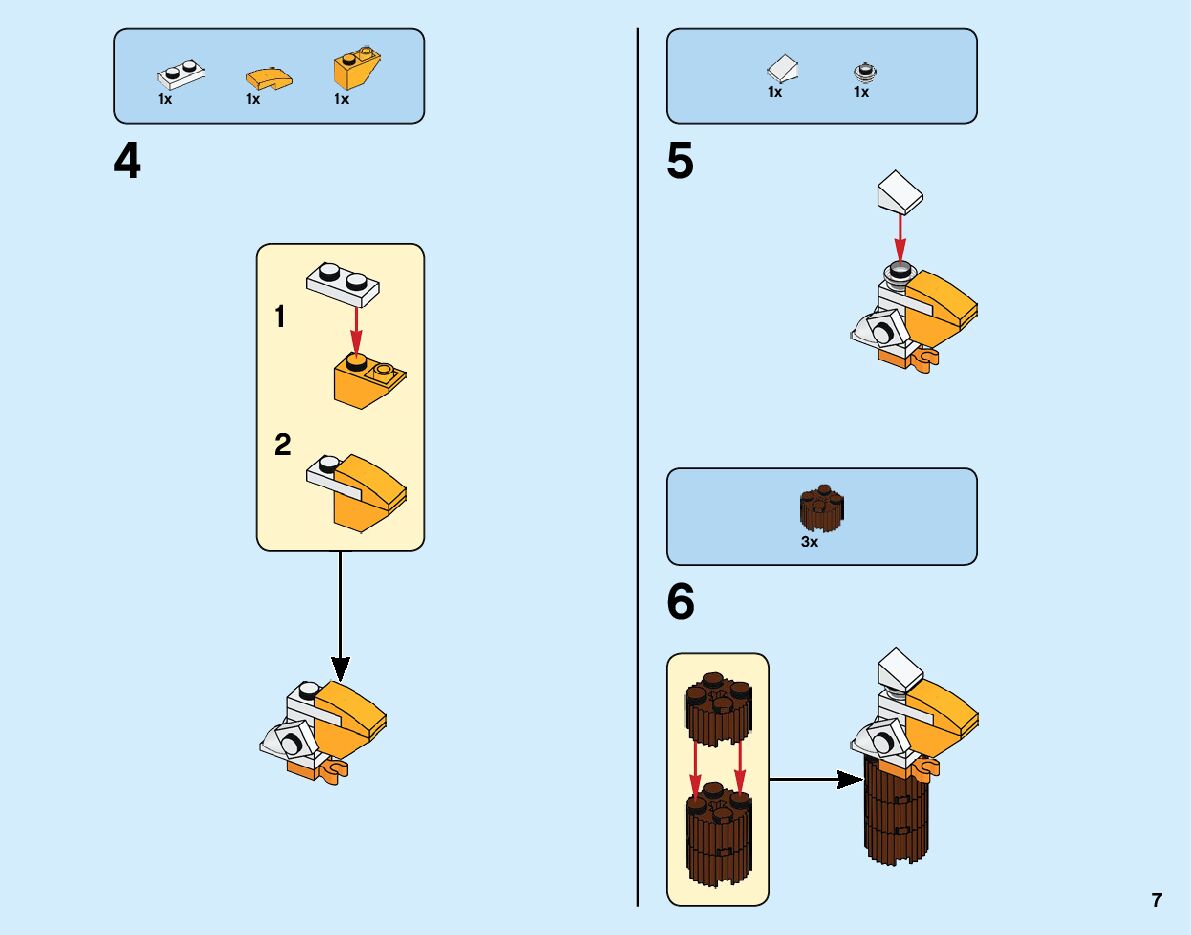 1x 1x 1x

4

1

2

1x 1x

5

3x

6

7