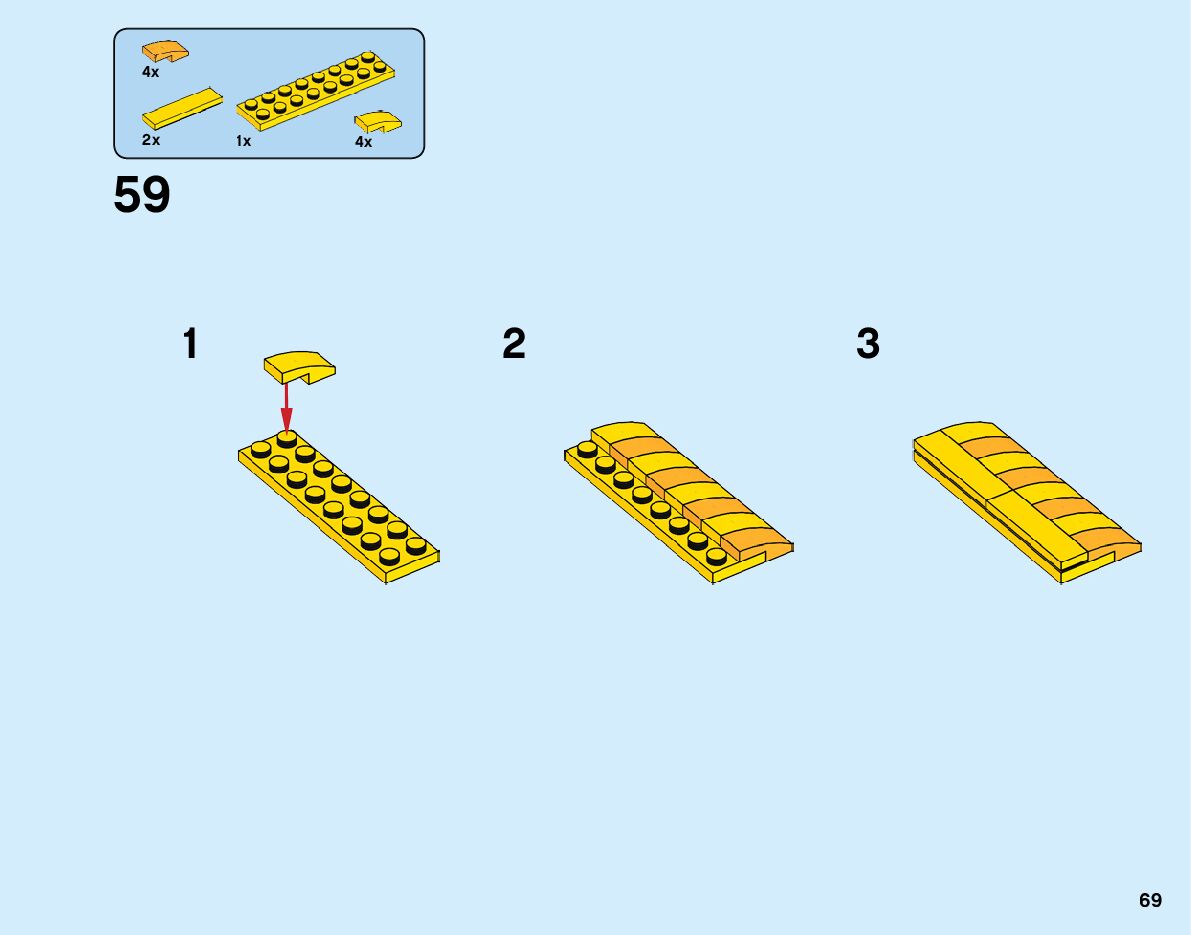 4x

2x

1x

4x

59

1

2

3

69