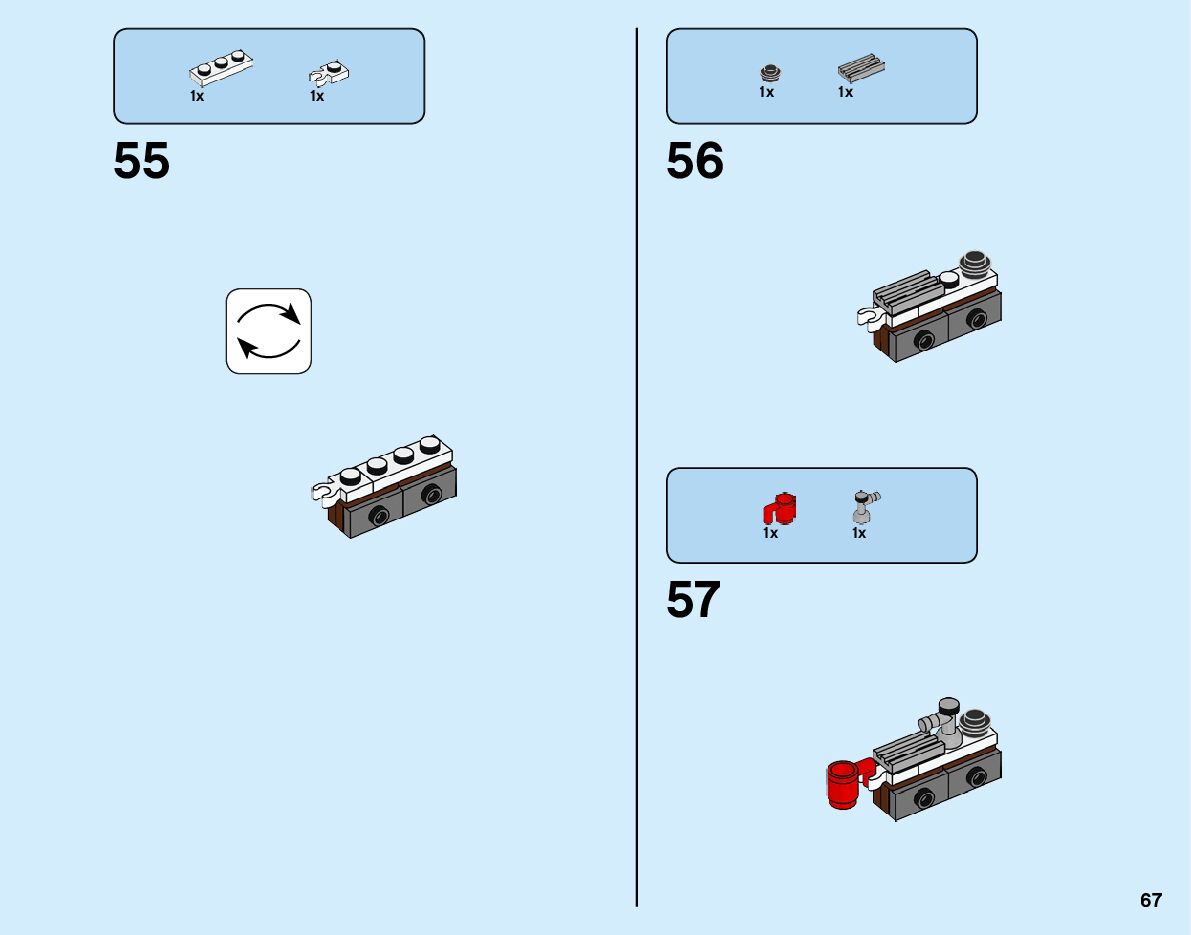 1x 1x

55

1x 1x

56

1x 1x

57

67