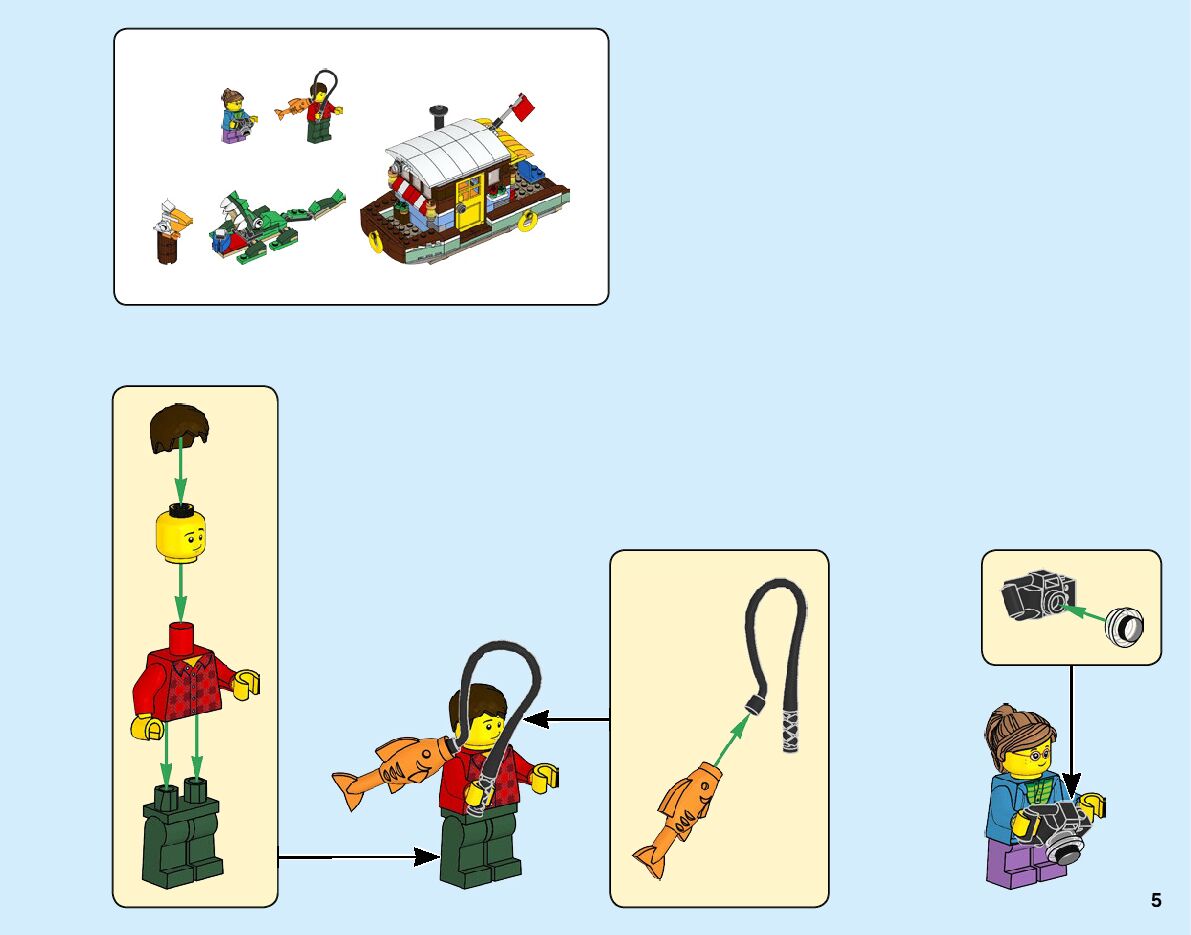 5