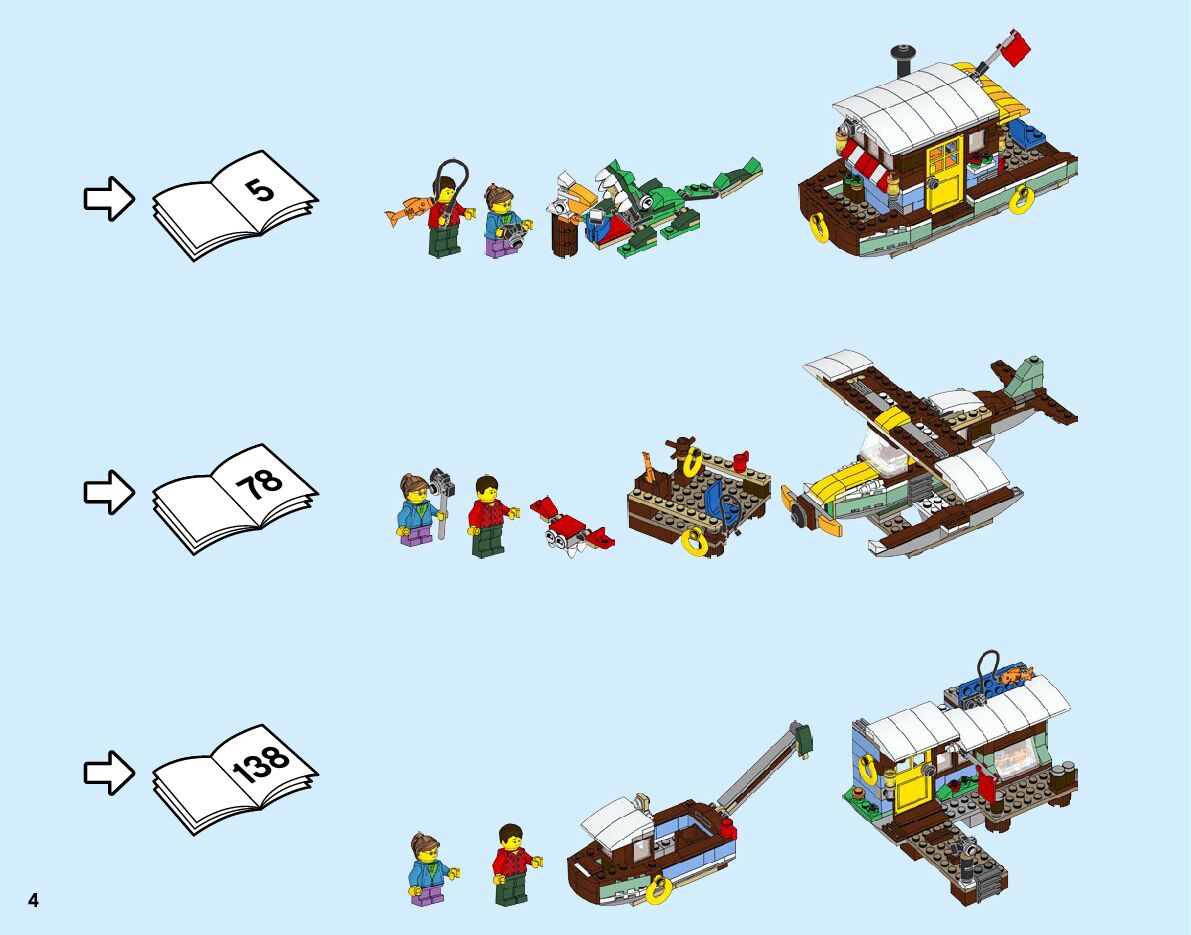 5

78

138

4