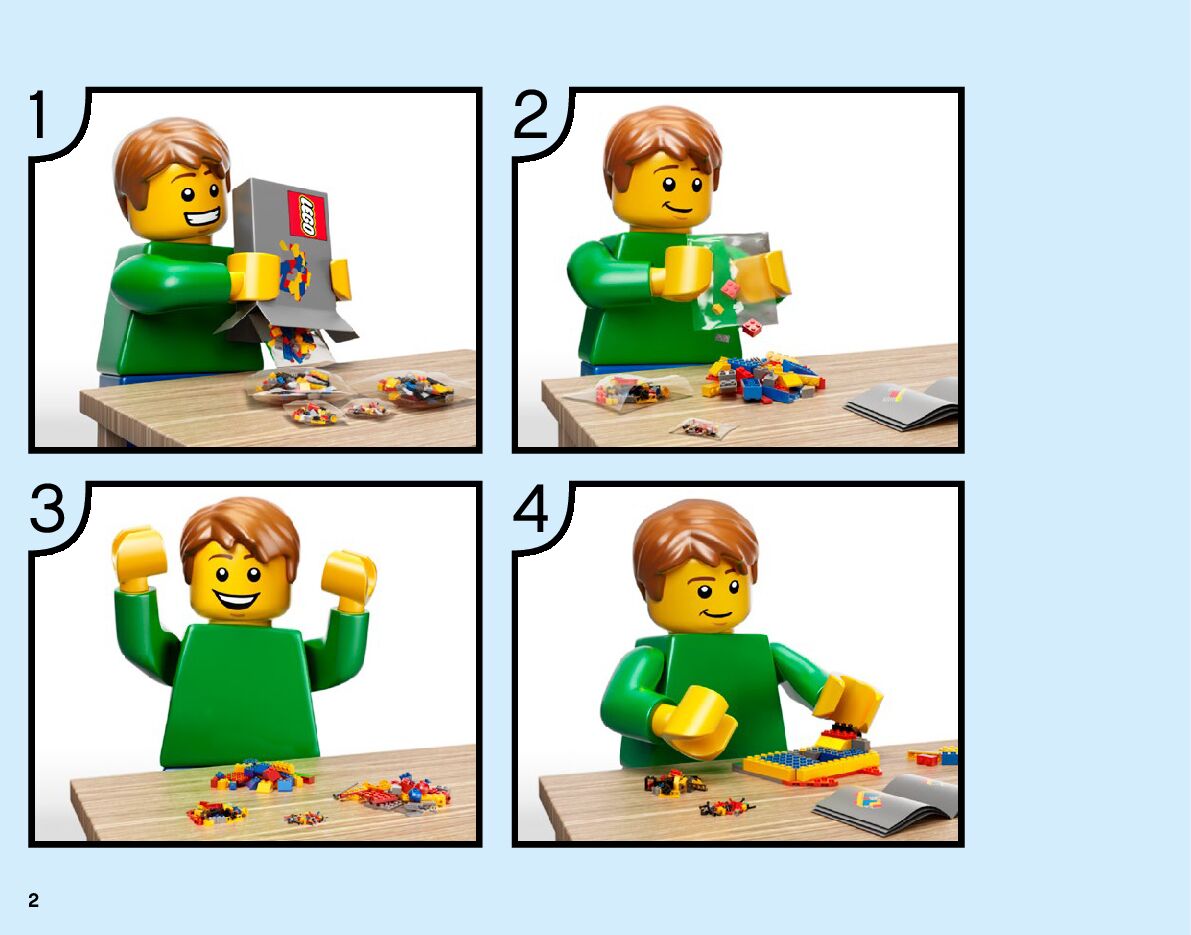 1

LEGO

2

3

4

2