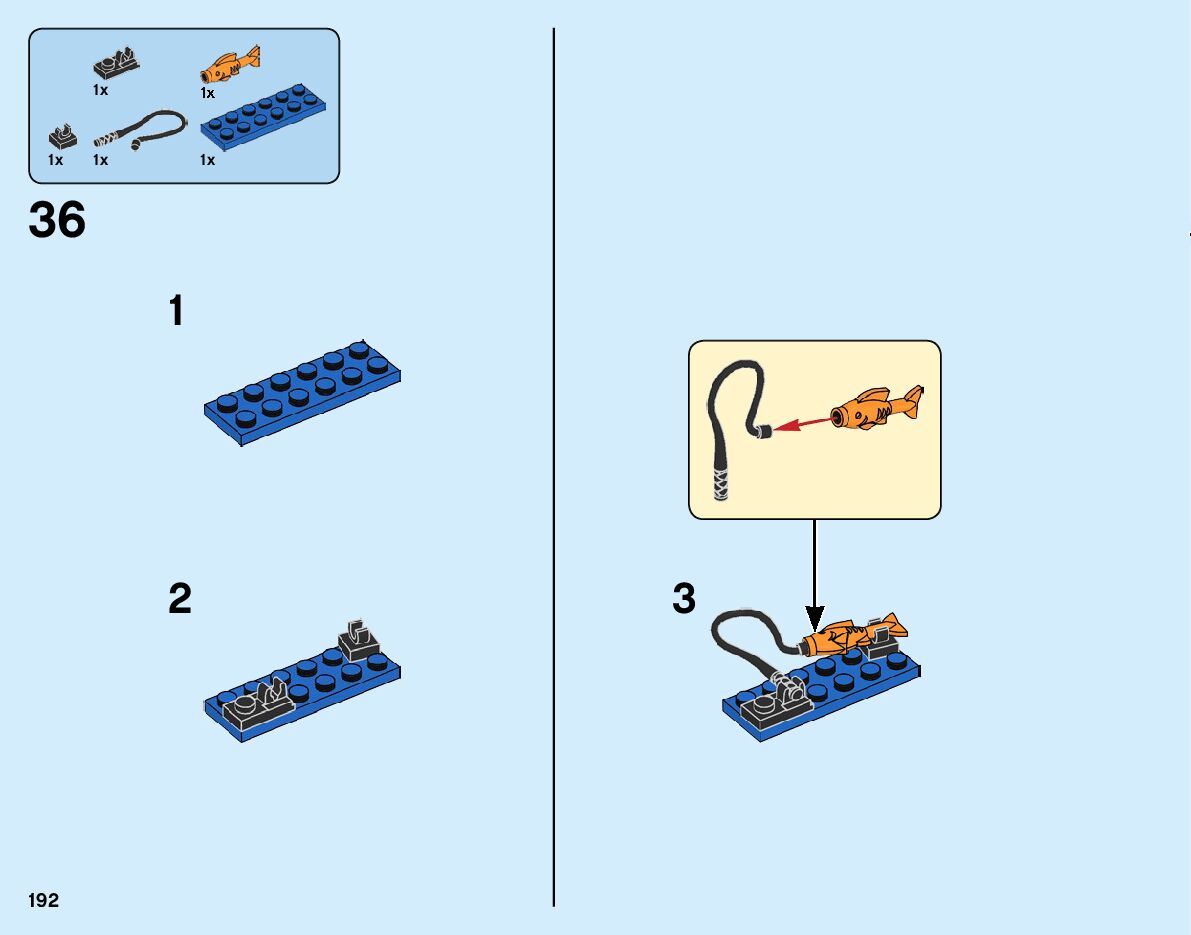 1x
1x
1x
1x
1x

36

1

2

3

192