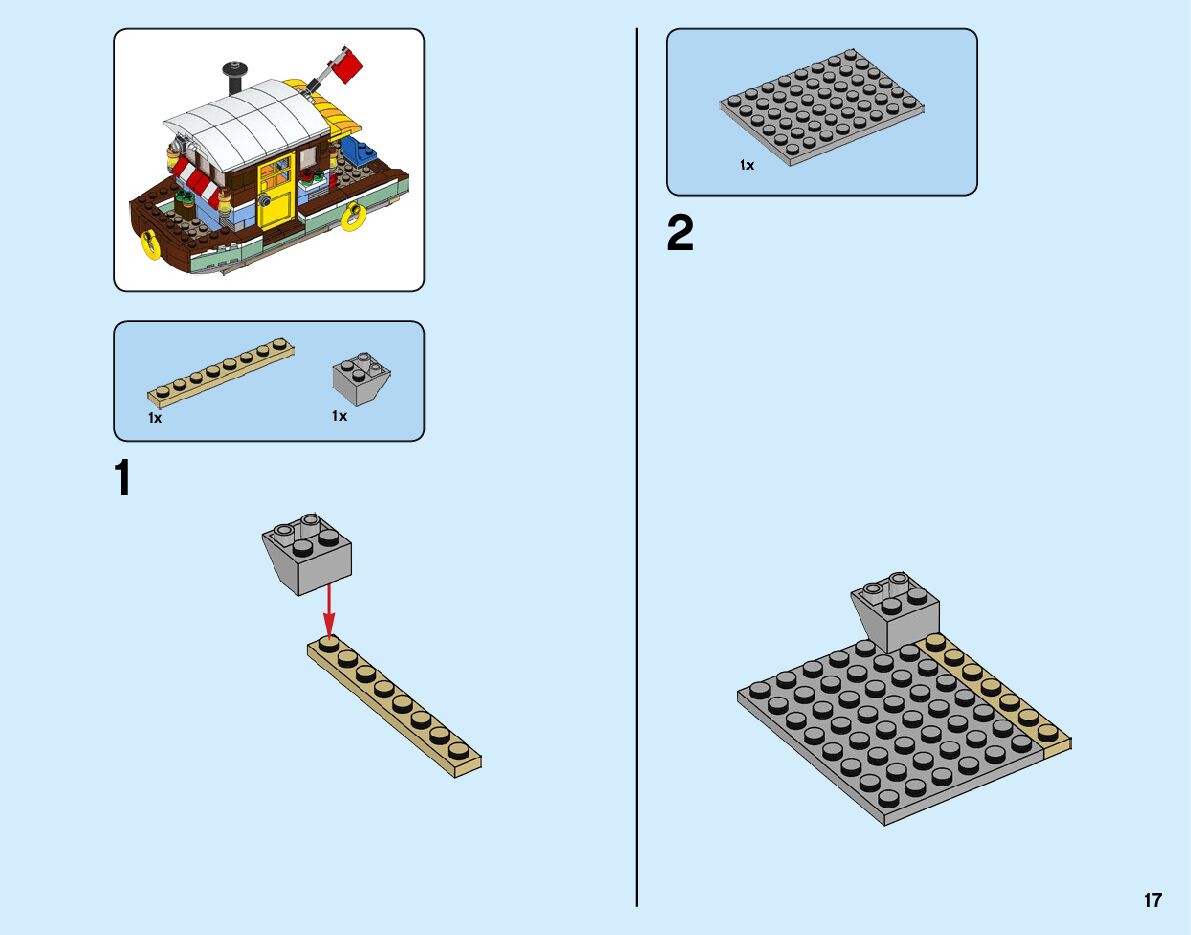 1x

1x

1

1x

2

17