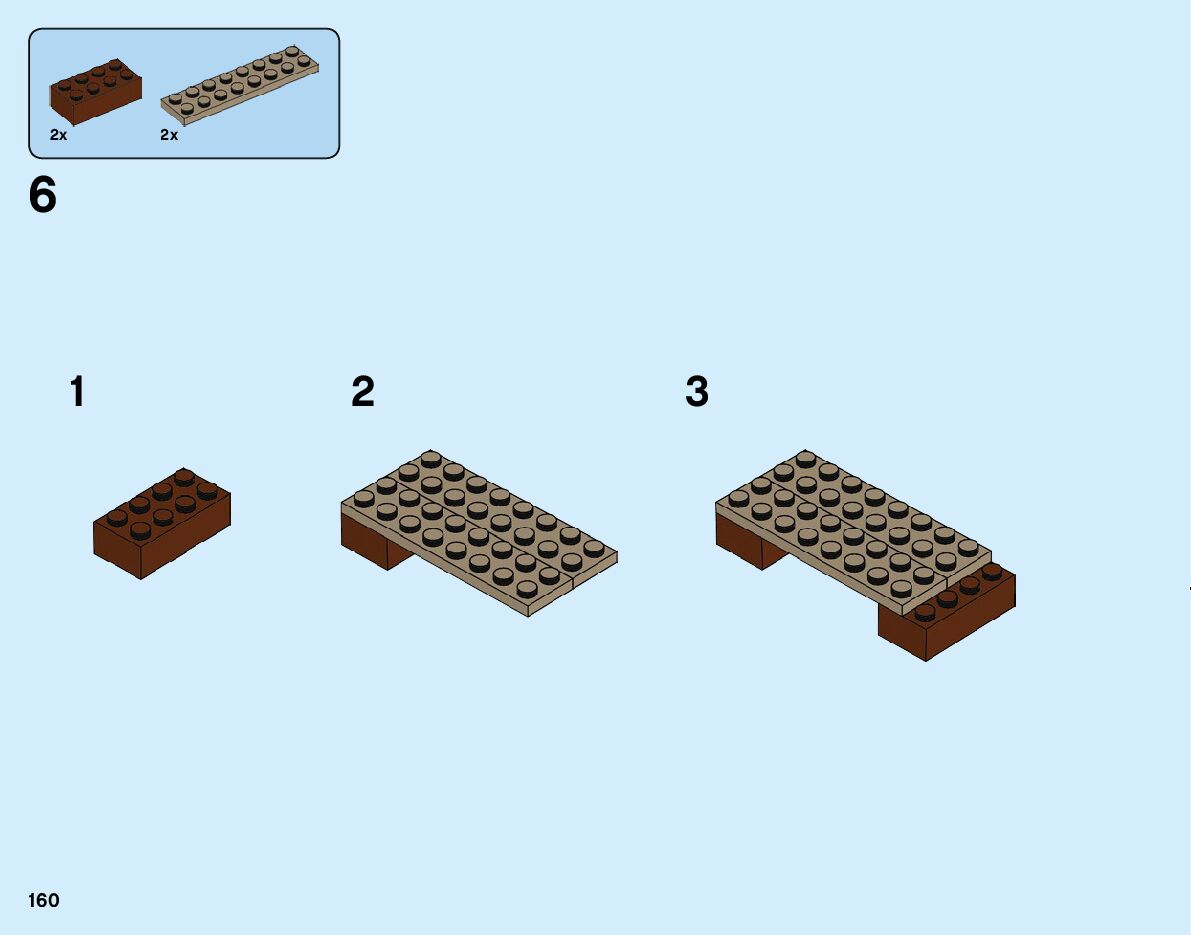 2x
2x

6

1

2

3

160