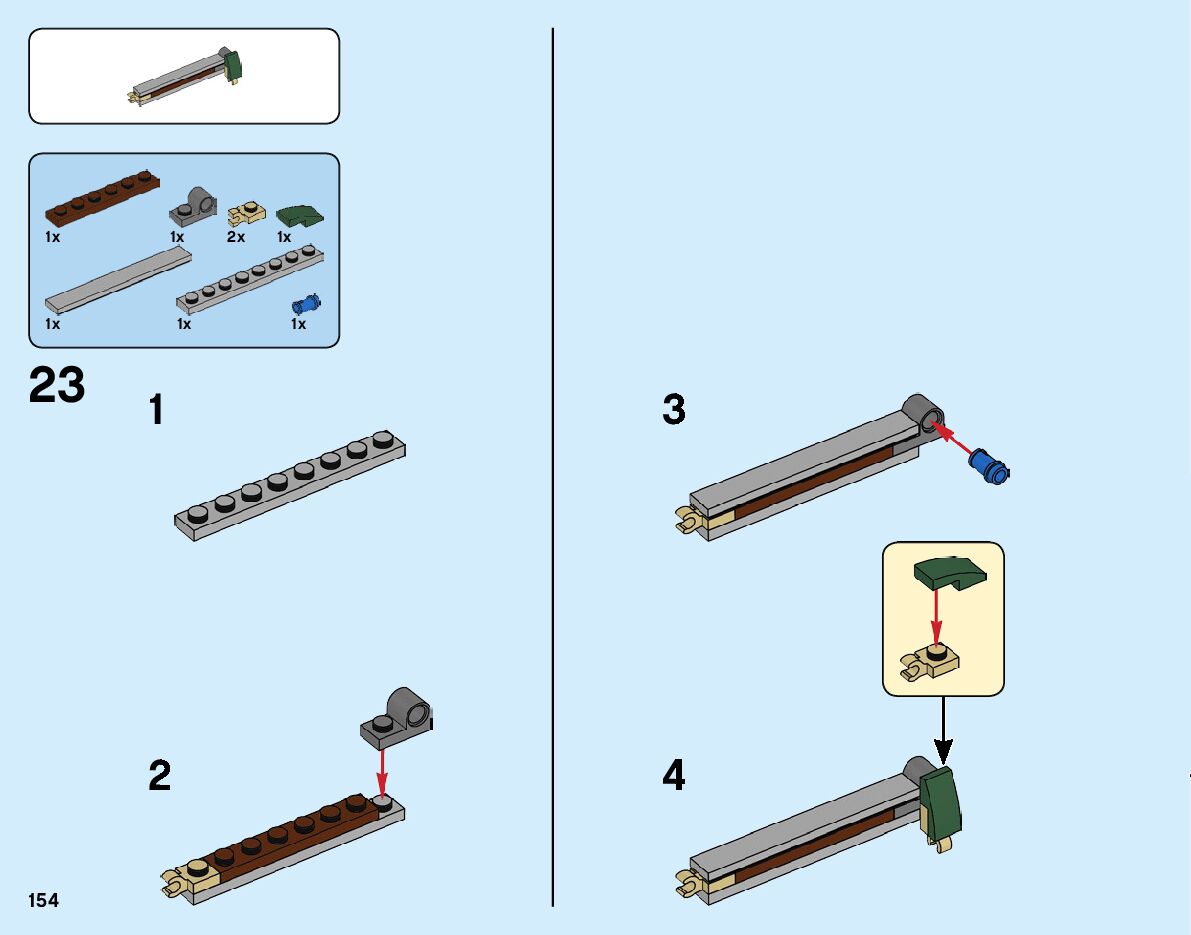 1x
1x
2x
1x
1x
1x
1x

23

1

2

3

4

154