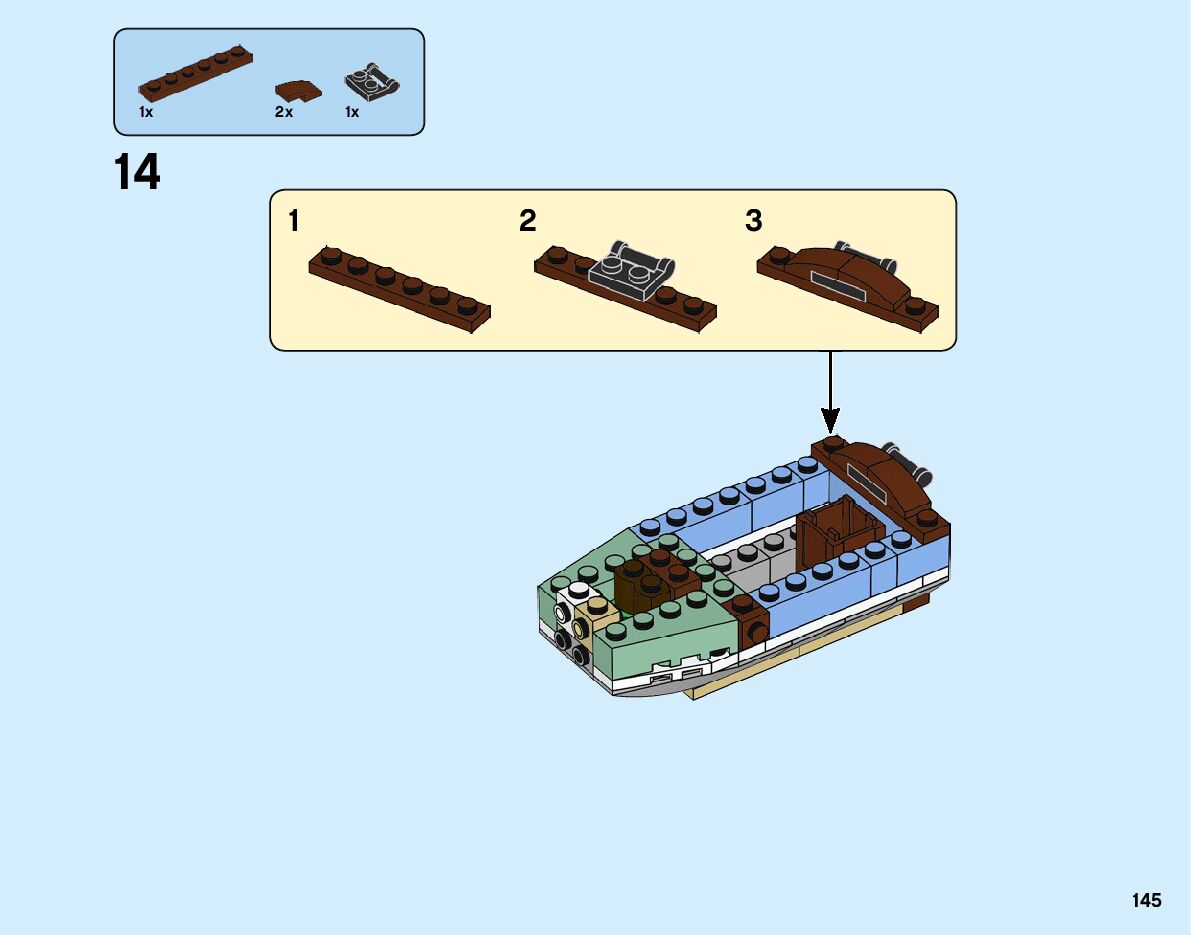 1x 2x 1x

14

1

2

3

145