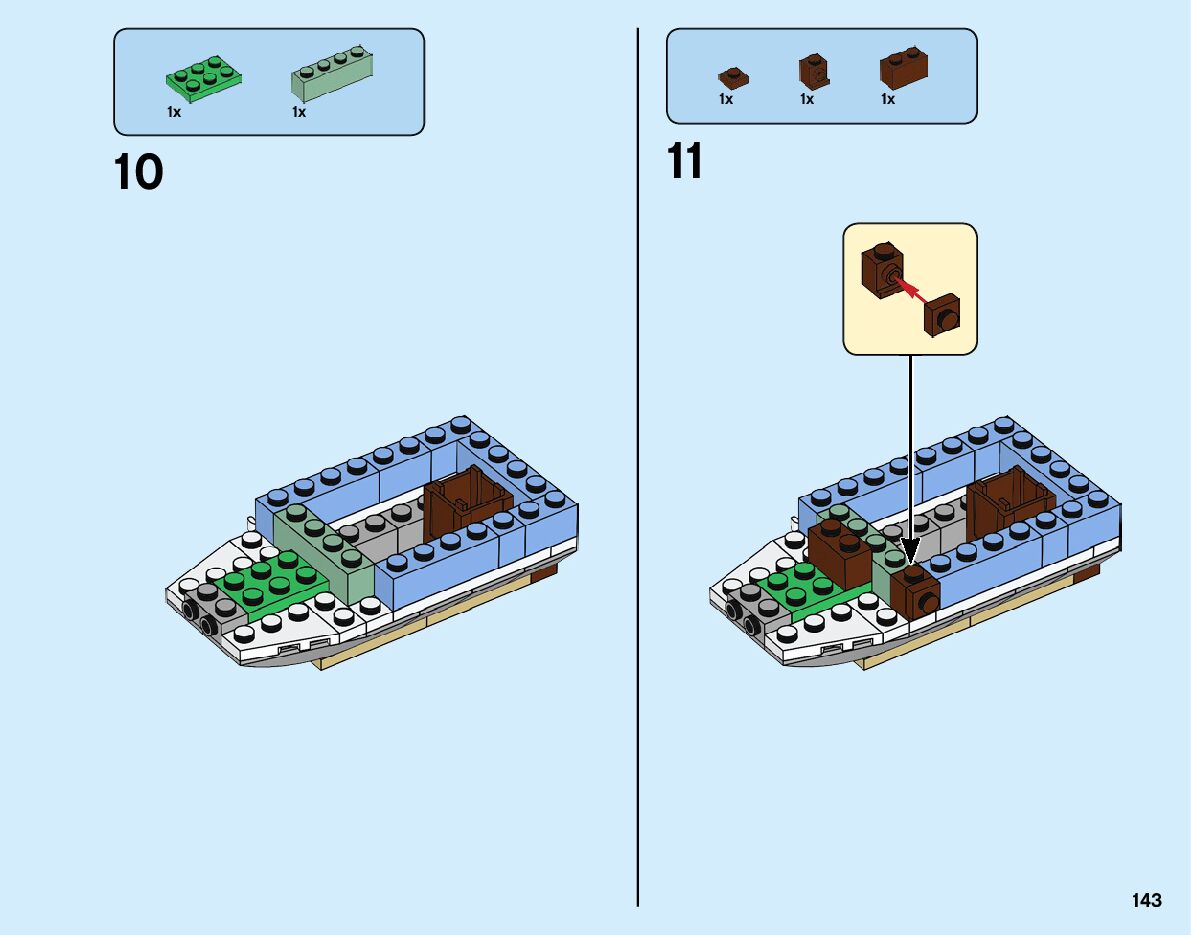 1x 1x

10

1x 1x 1x

11

143