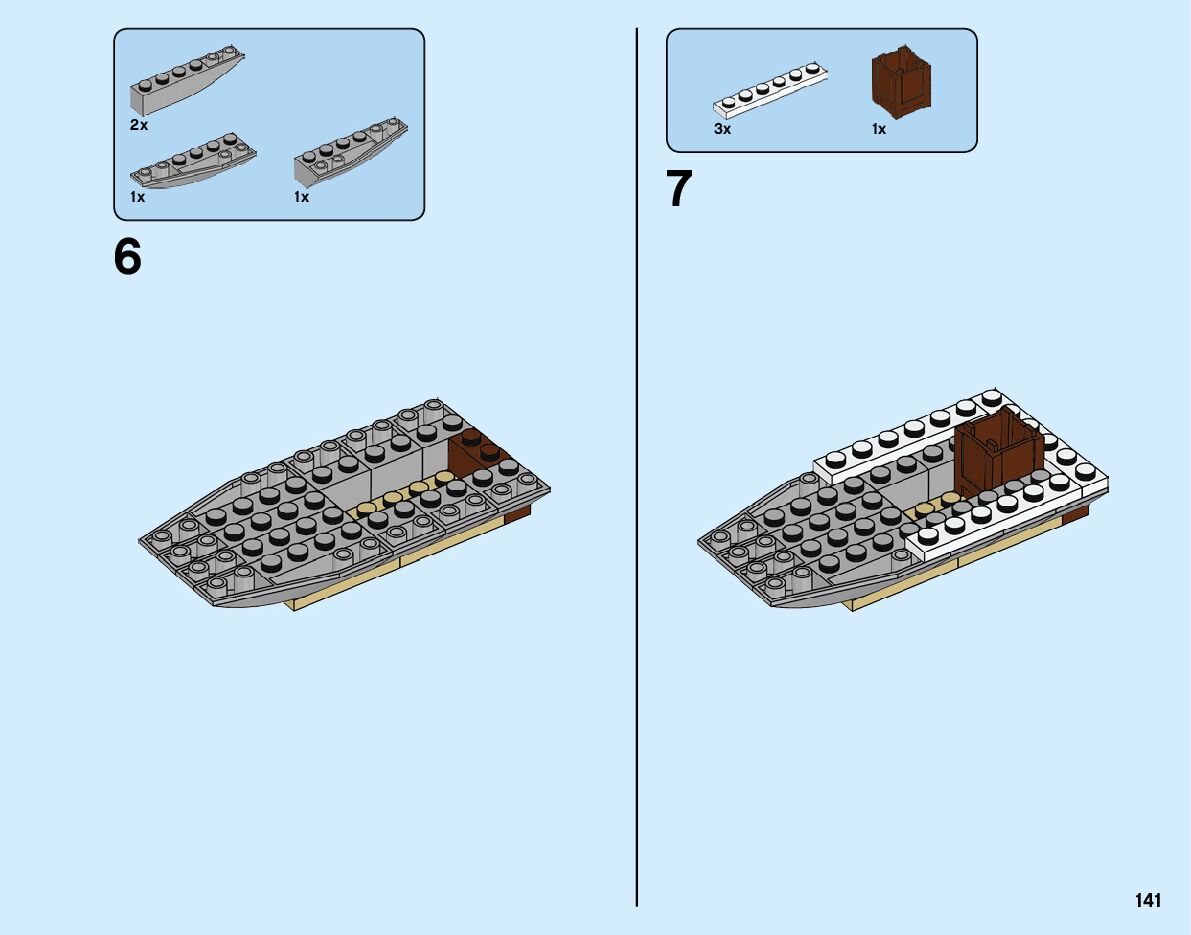 2x

1x

1x

6

3x

1x

7

141