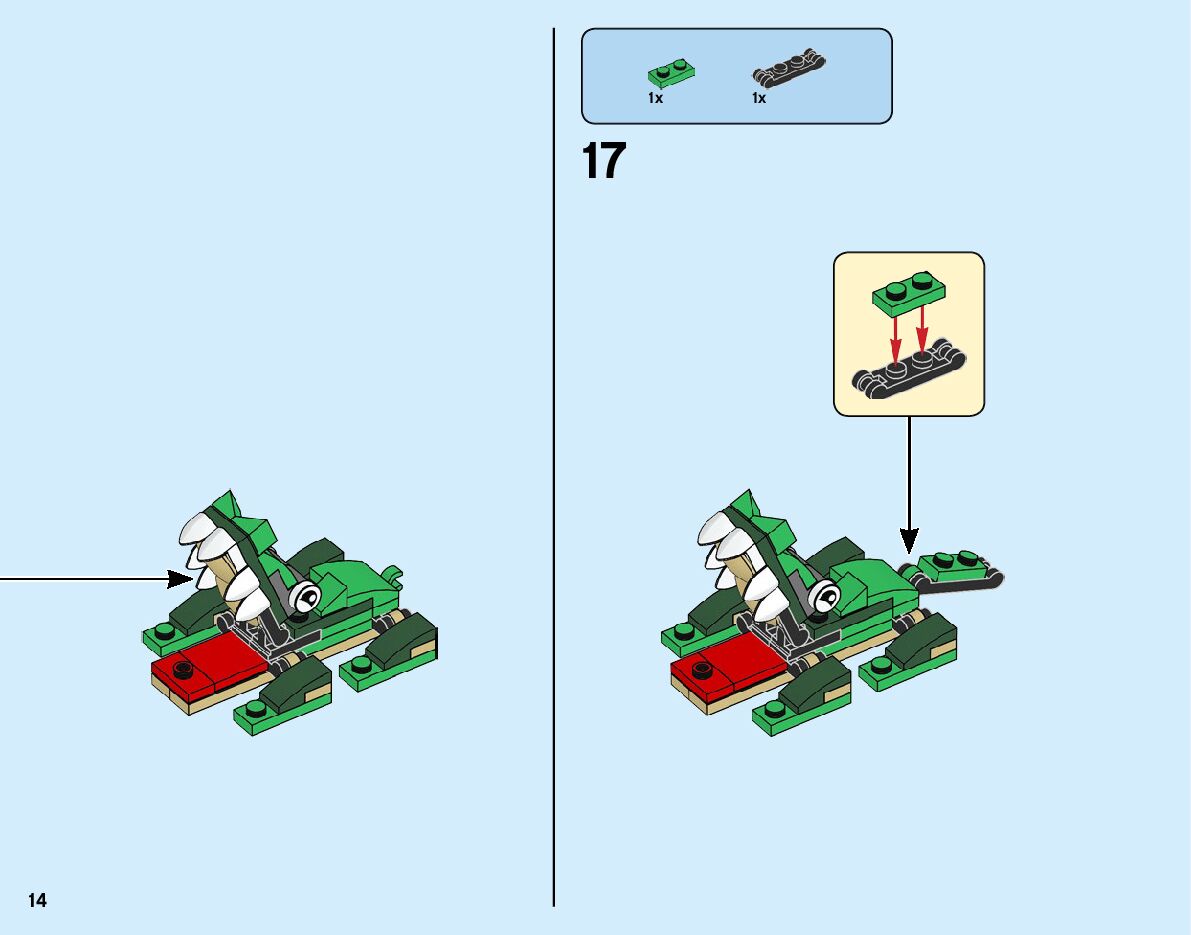 1x 1x

17

14