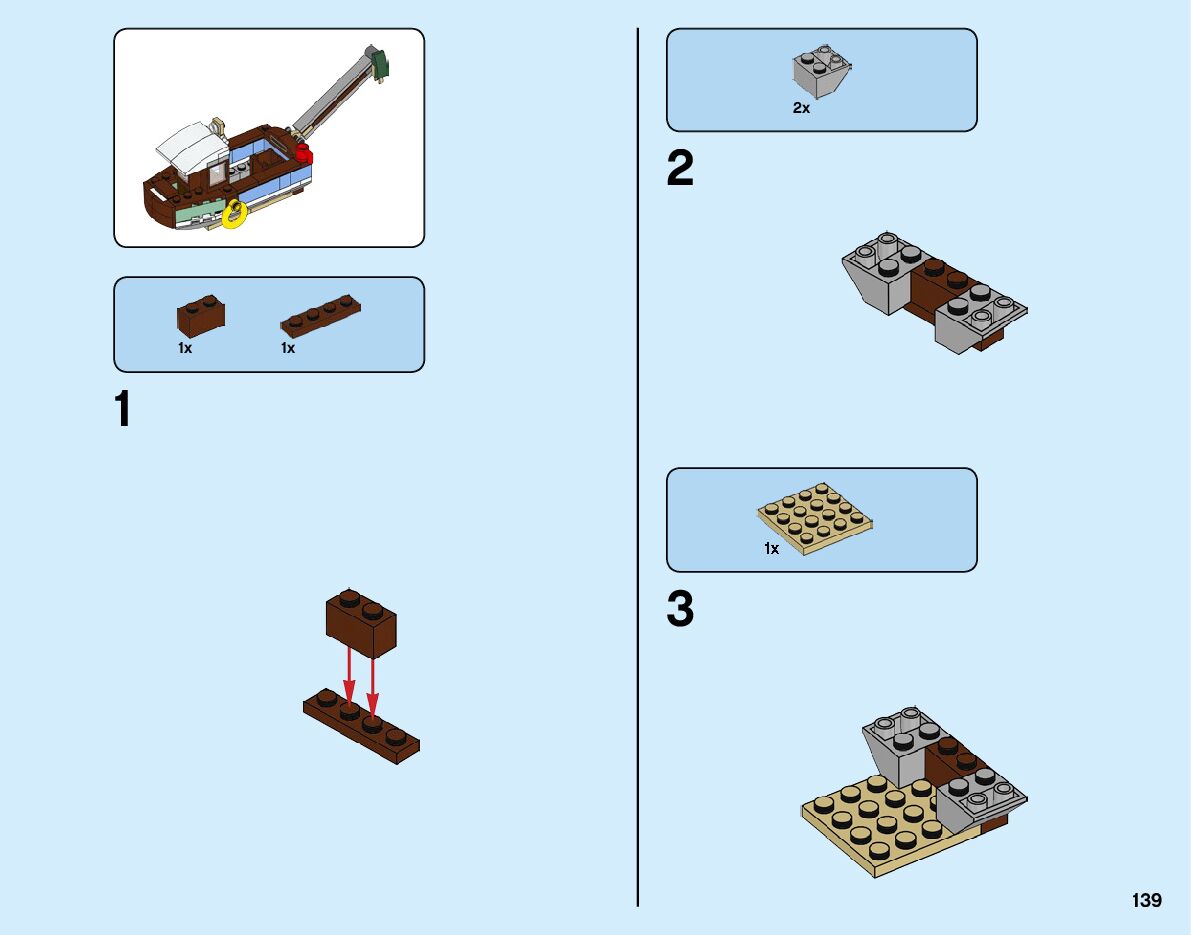 1x 1x

1

2x

2

1x

3

139