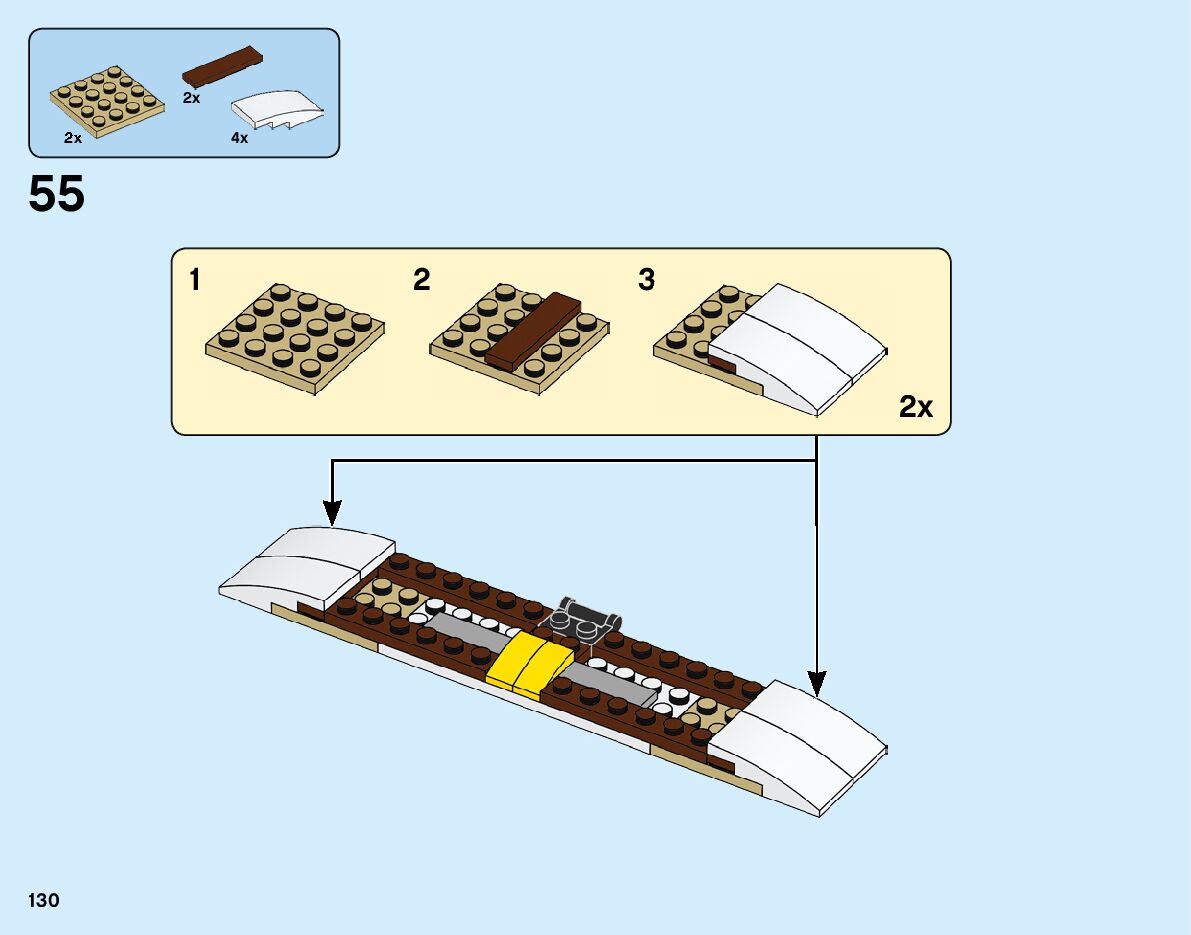 2x
2x
4x

55

1
2
3
2x

130