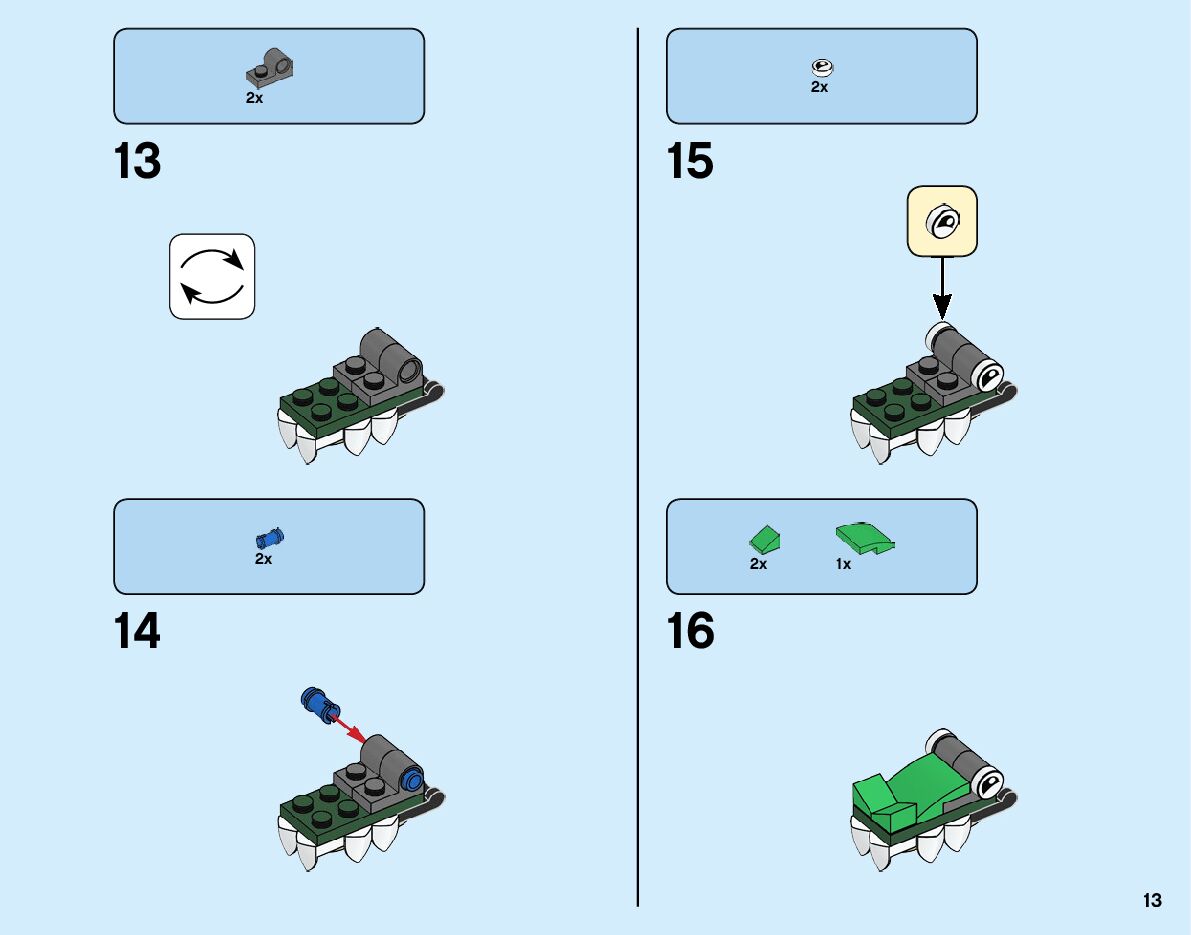 2x

13

2x

14

2x

15

2x 1x

16

13