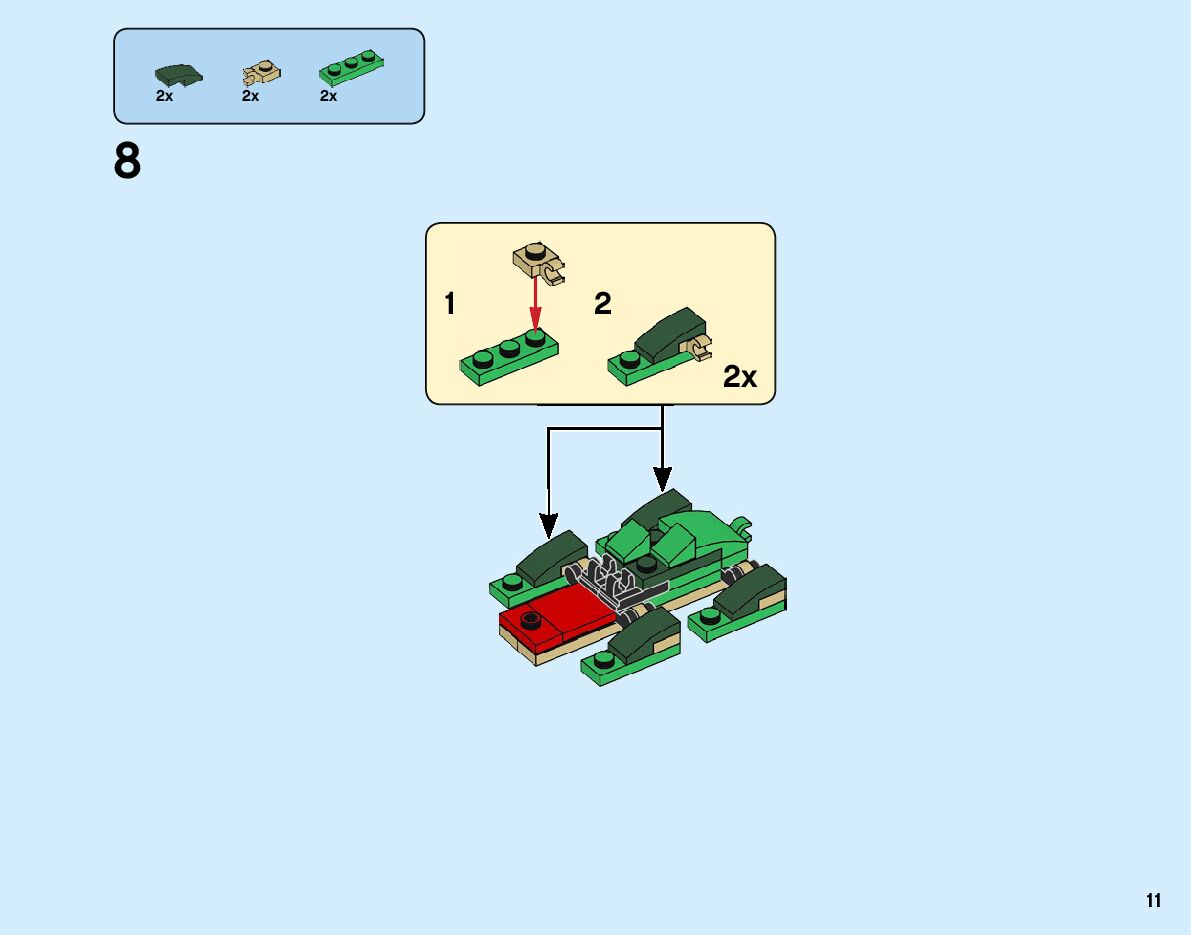 2x 2x 2x

8

1

2

2x

11