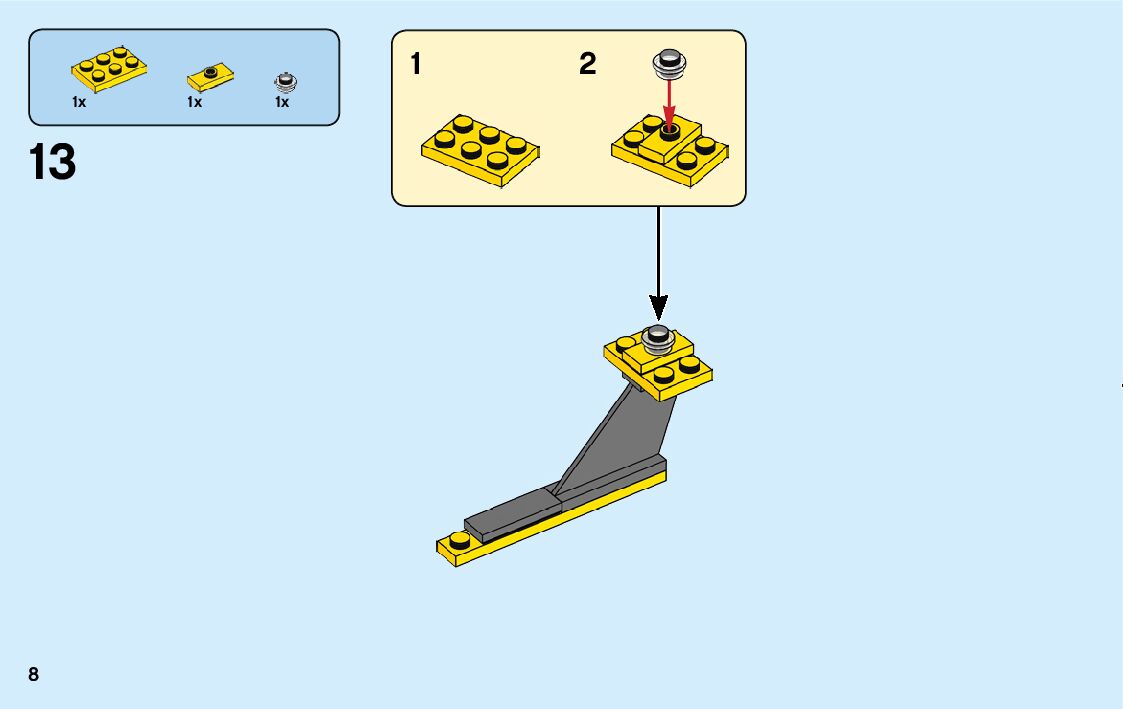 1x 1x 1x

13

1 2

8