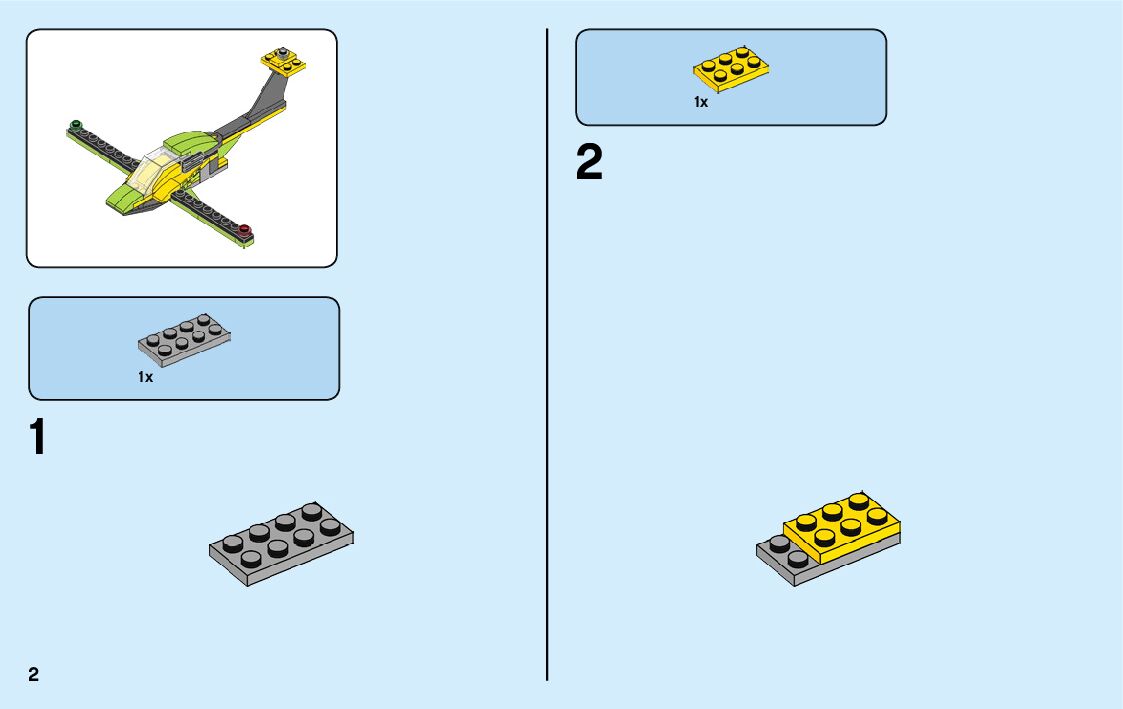 1x

1

2

1x

2