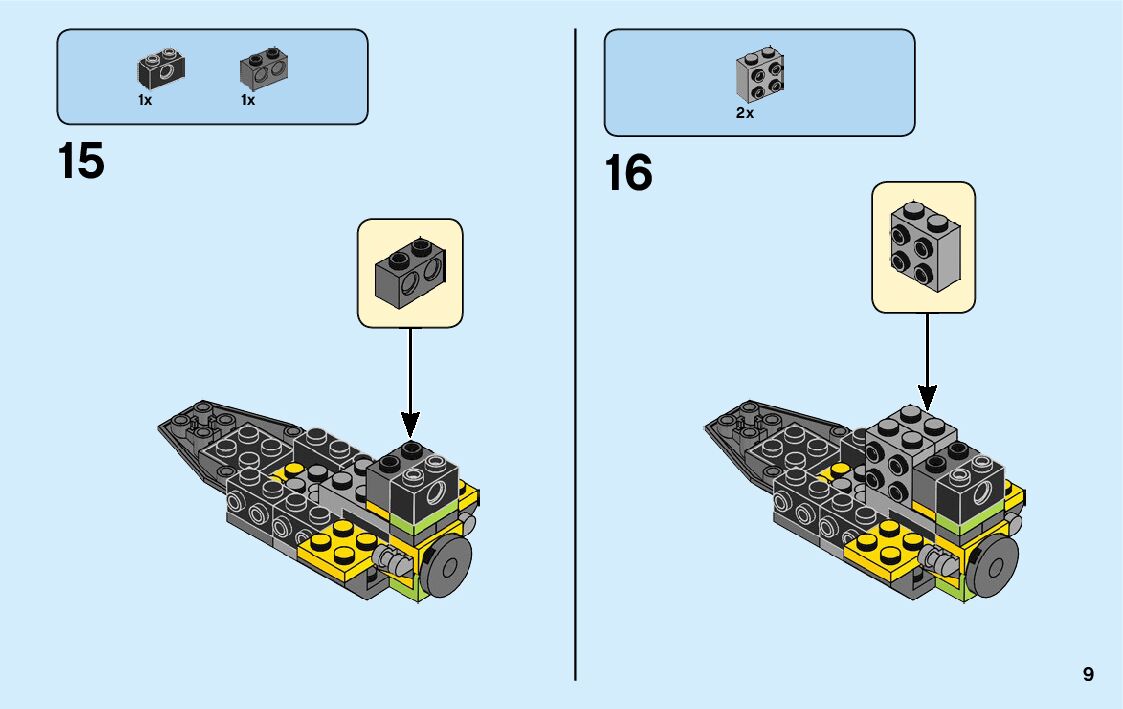 1x 1x

15

2x

16

9