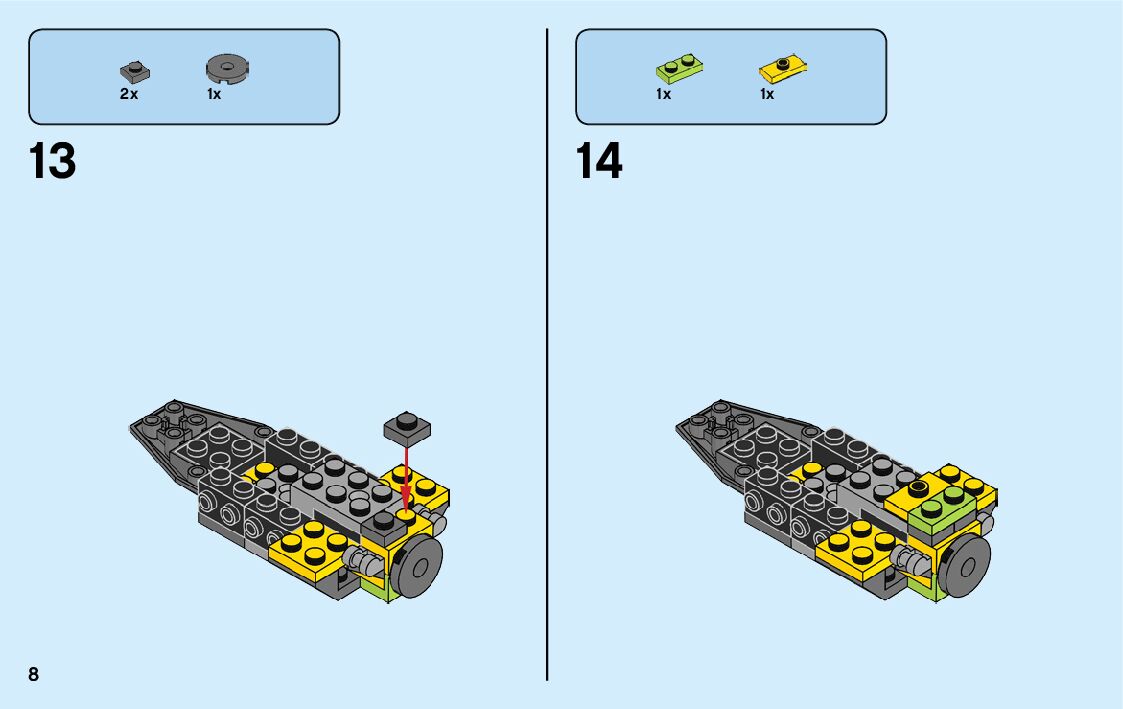 2x 1x

13

1x 1x

14

8