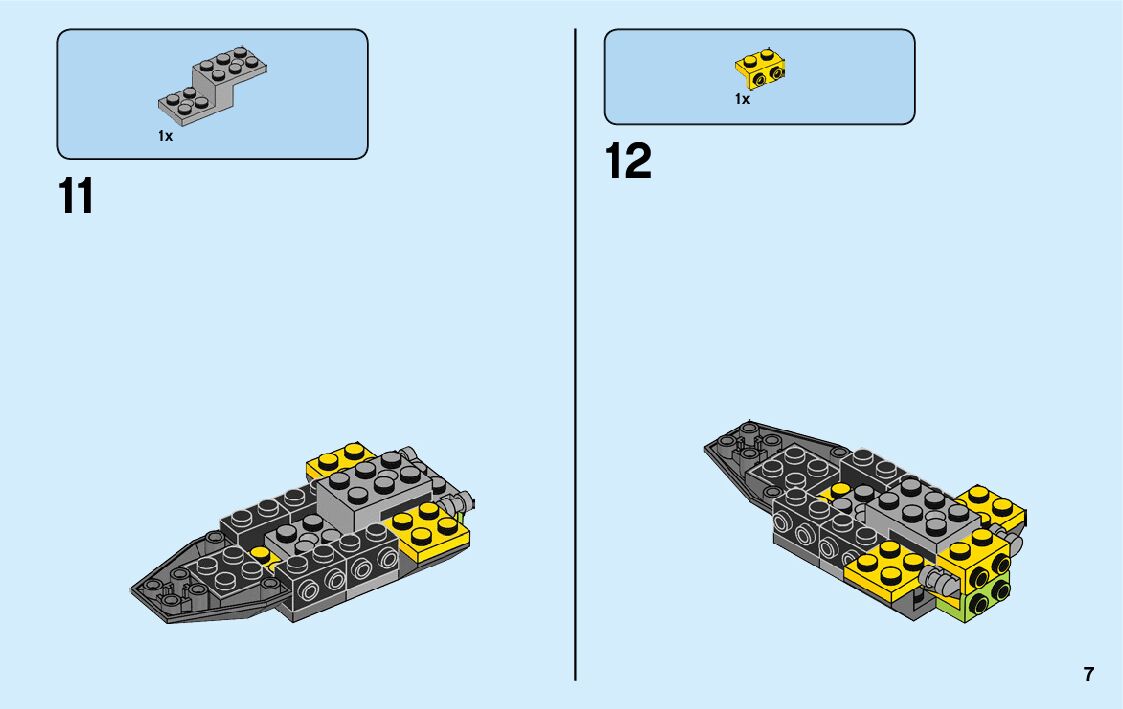 1x

11

1x

12

7