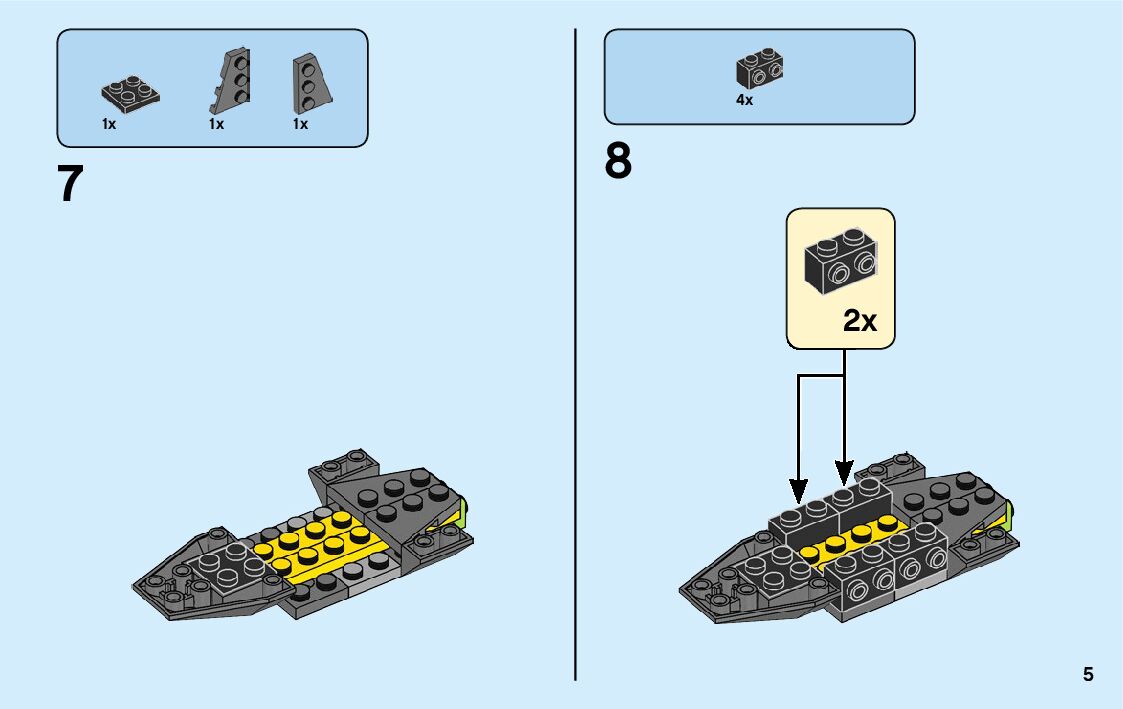 1x 1x 1x

7

4x

8

2x

5