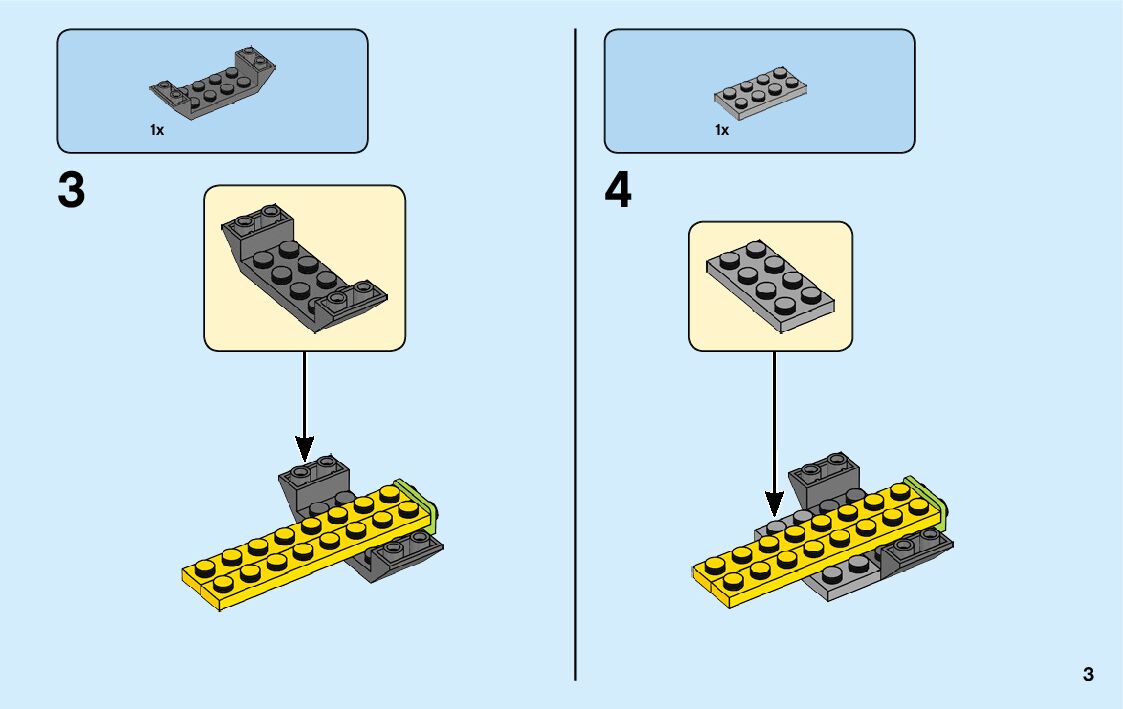 1x

3

1x

4

3