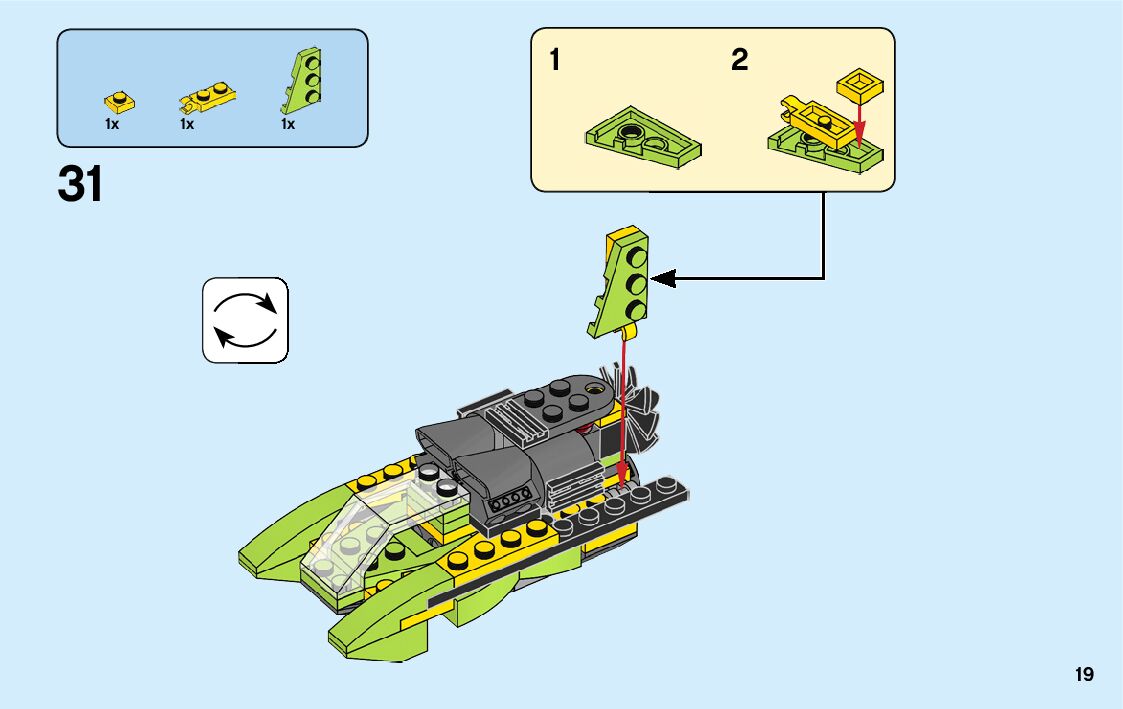 1x
1x
1x

31

1
2

19