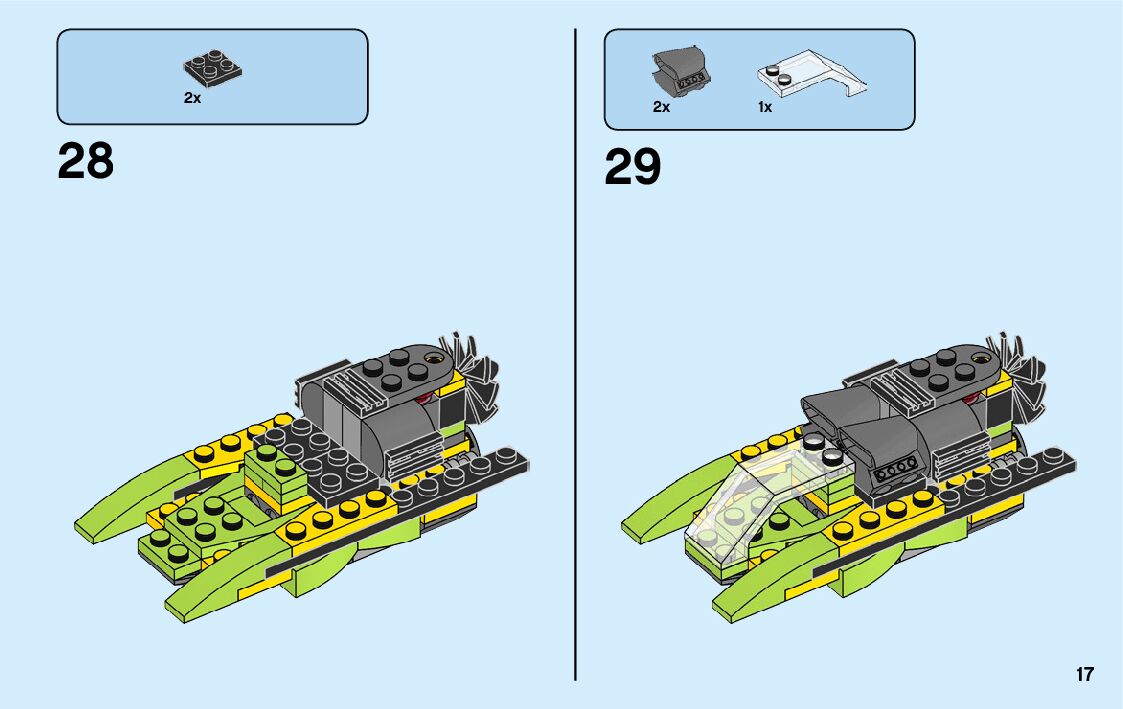 2x

28

2x 1x

29

17