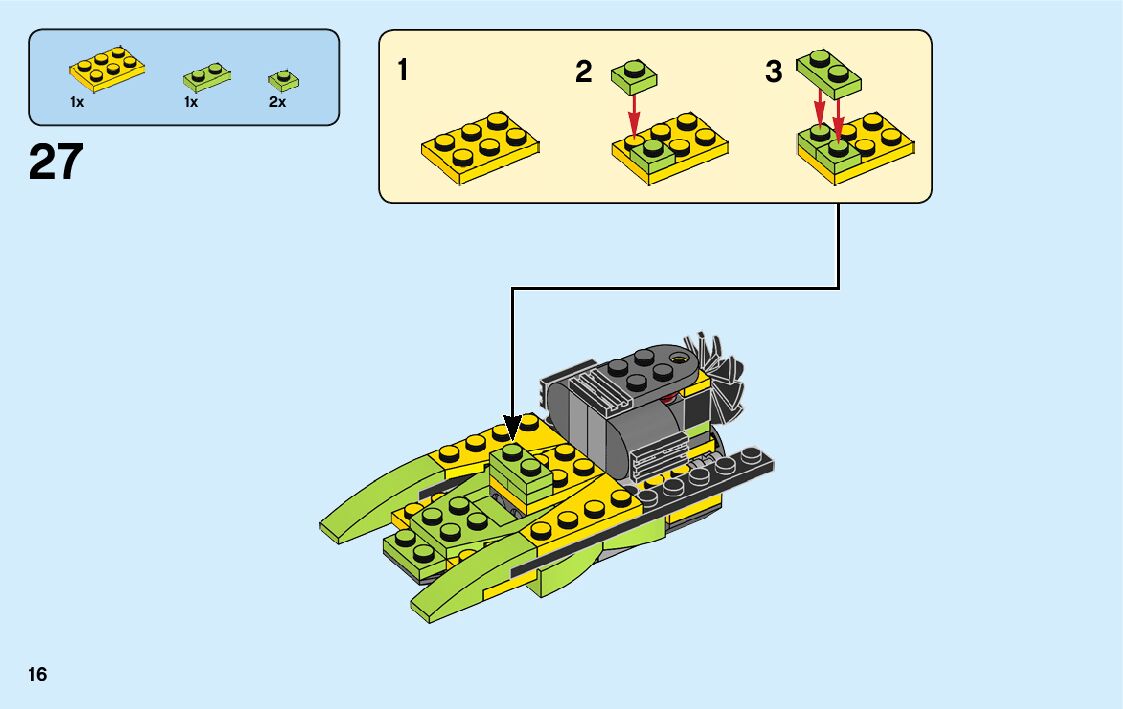 1x 1x 2x

27

1

2

3

16