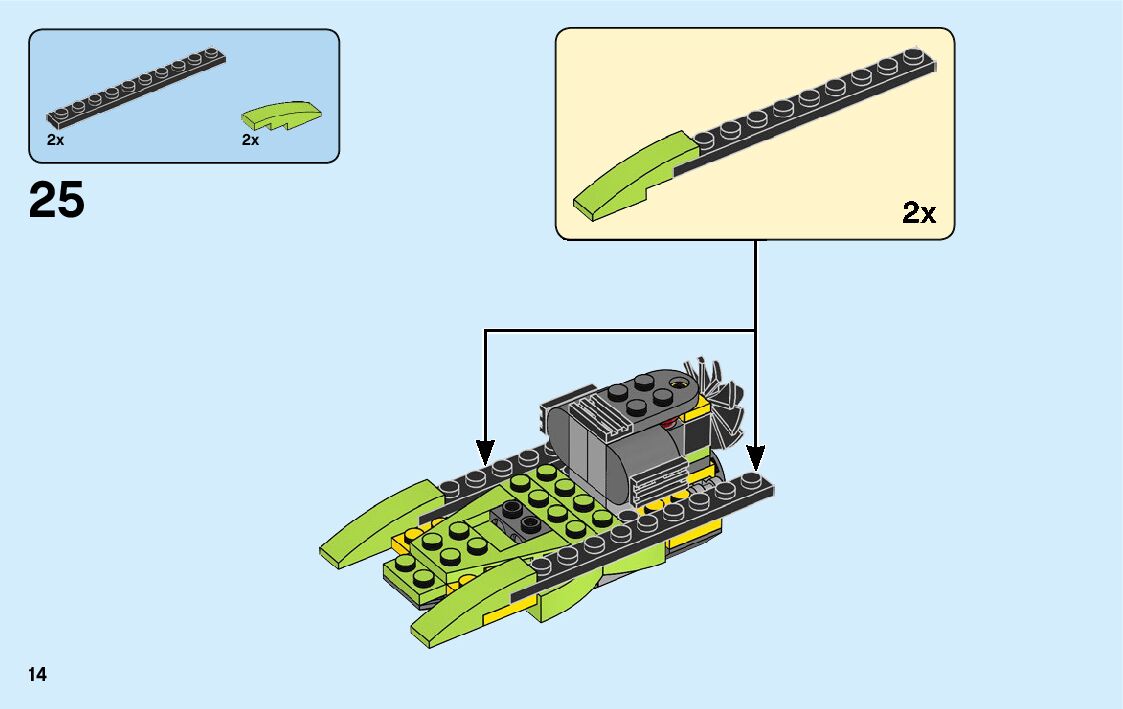 2x
2x

25

2x

14