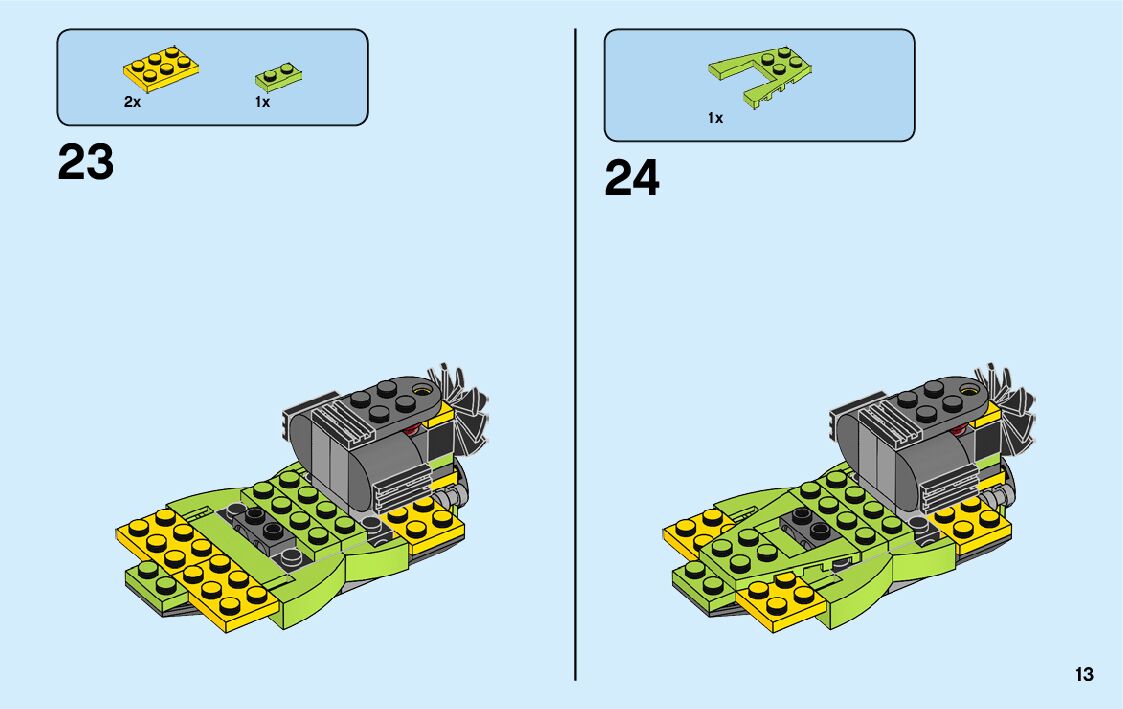 2x

1x

23

1x

24

13