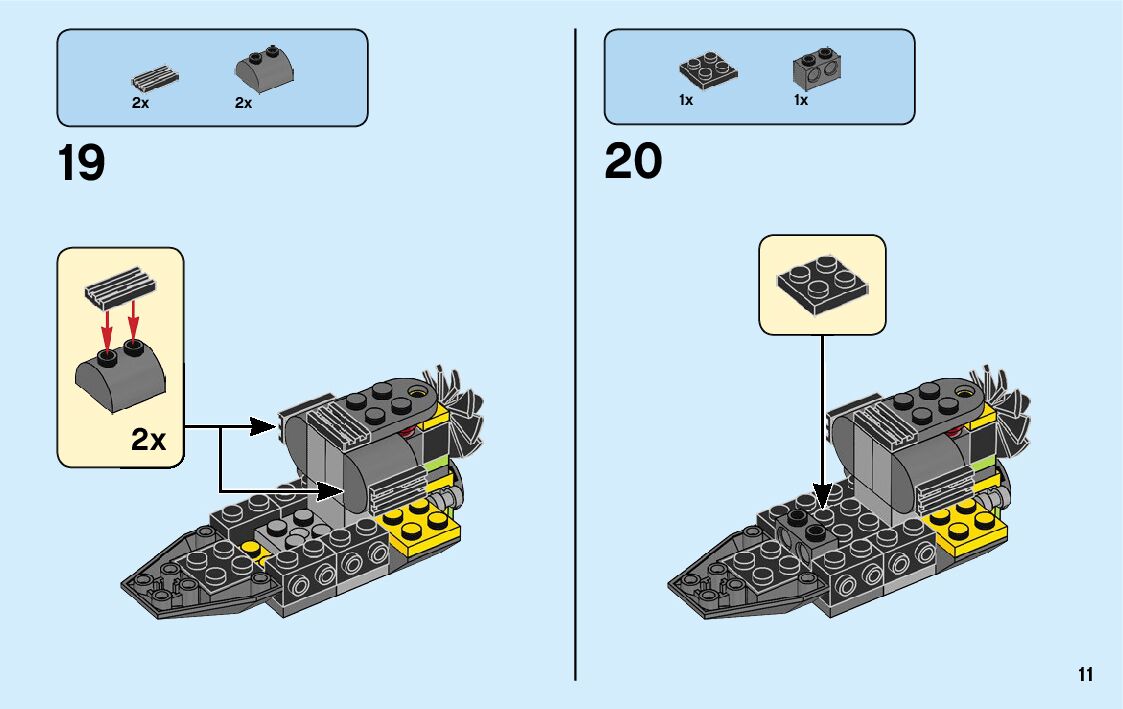 2x 2x

19

2x

1x 1x

20

11