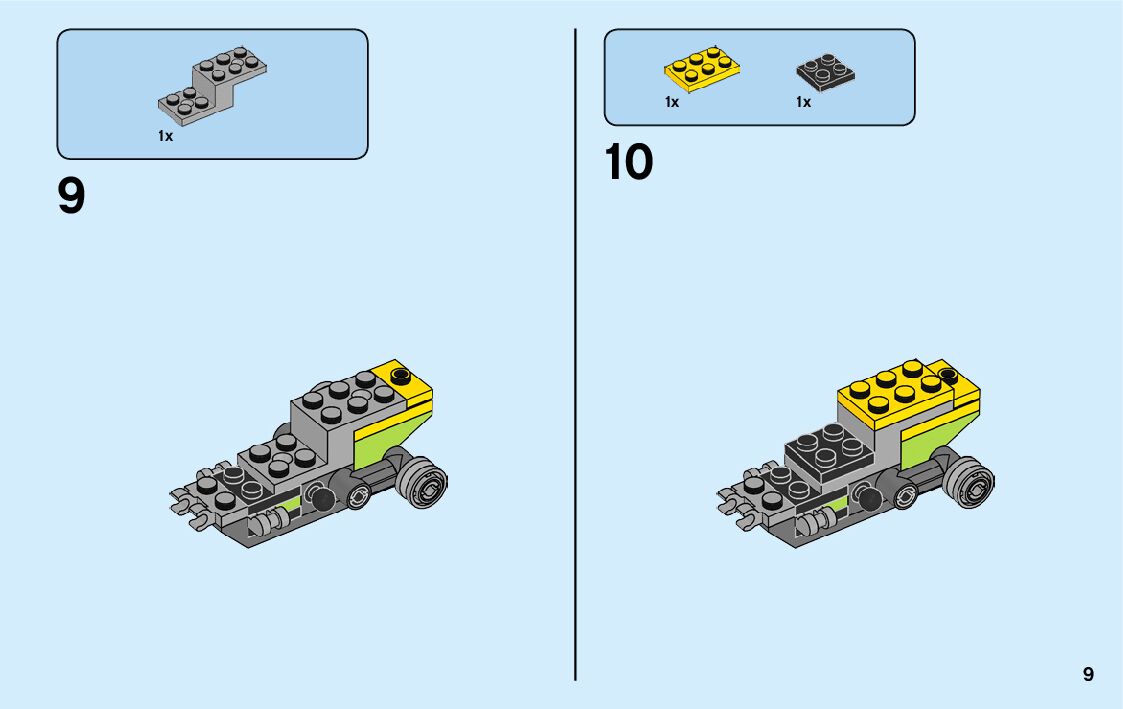 1x

9

1x

1x

10

9