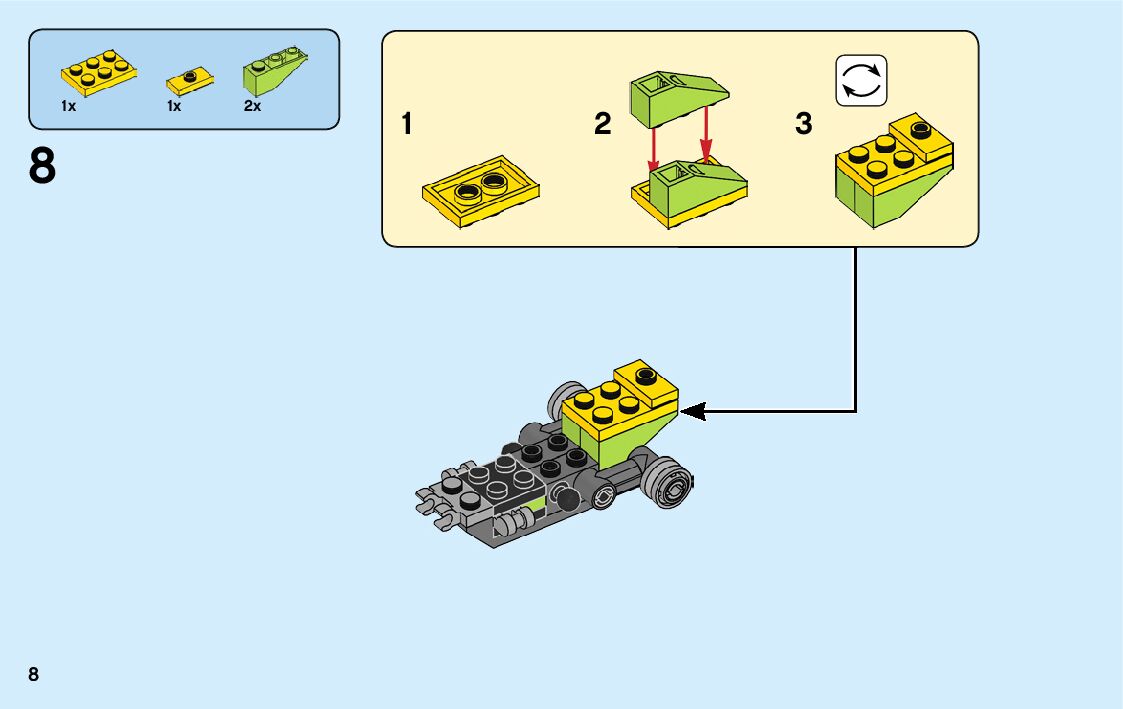 1x 1x 2x

8

1

2

3

8