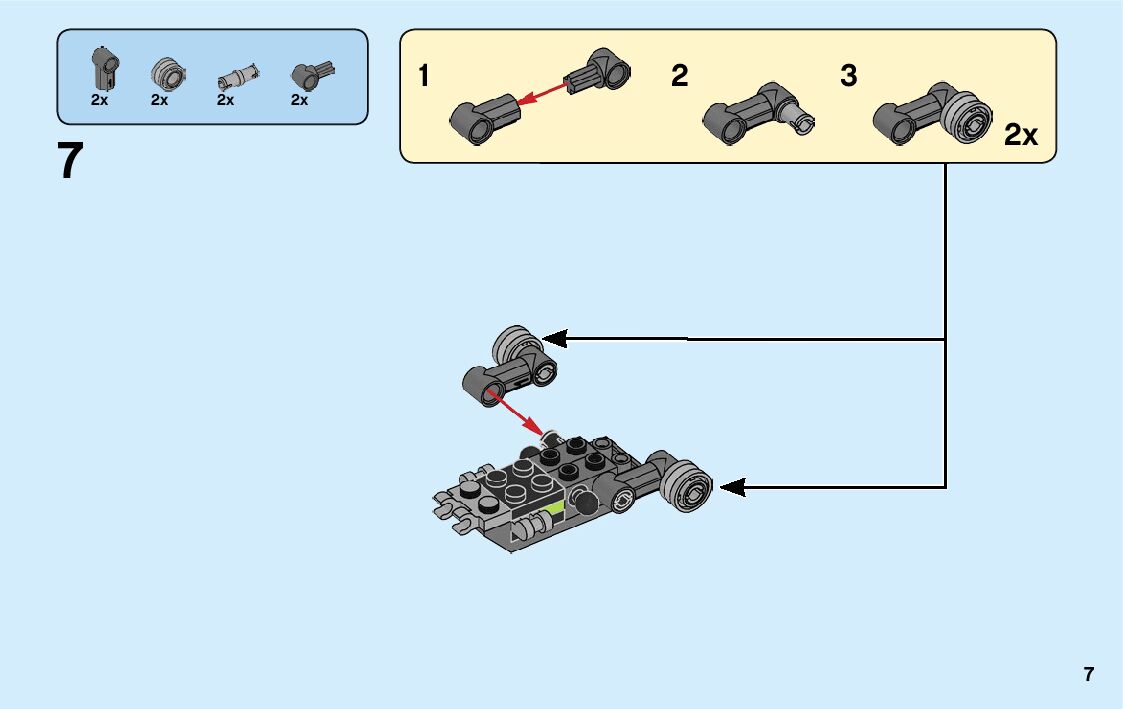 2x 2x 2x 2x

7

1

2

3

2x

7