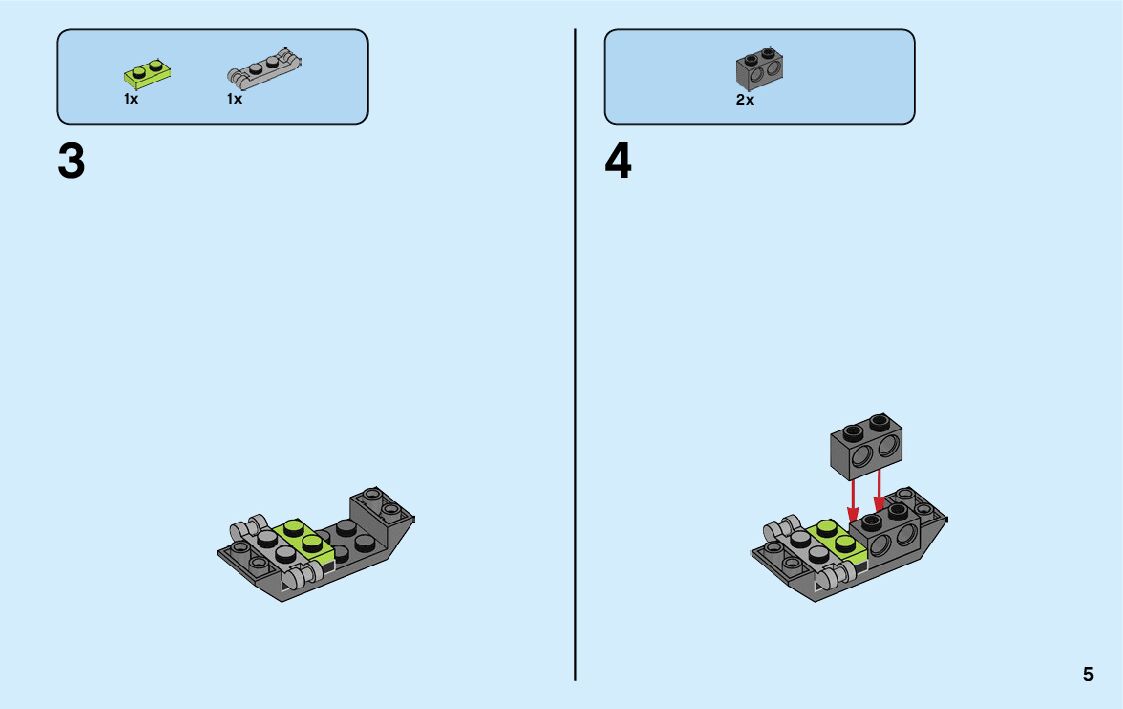 1x 1x

3

2x

4

5