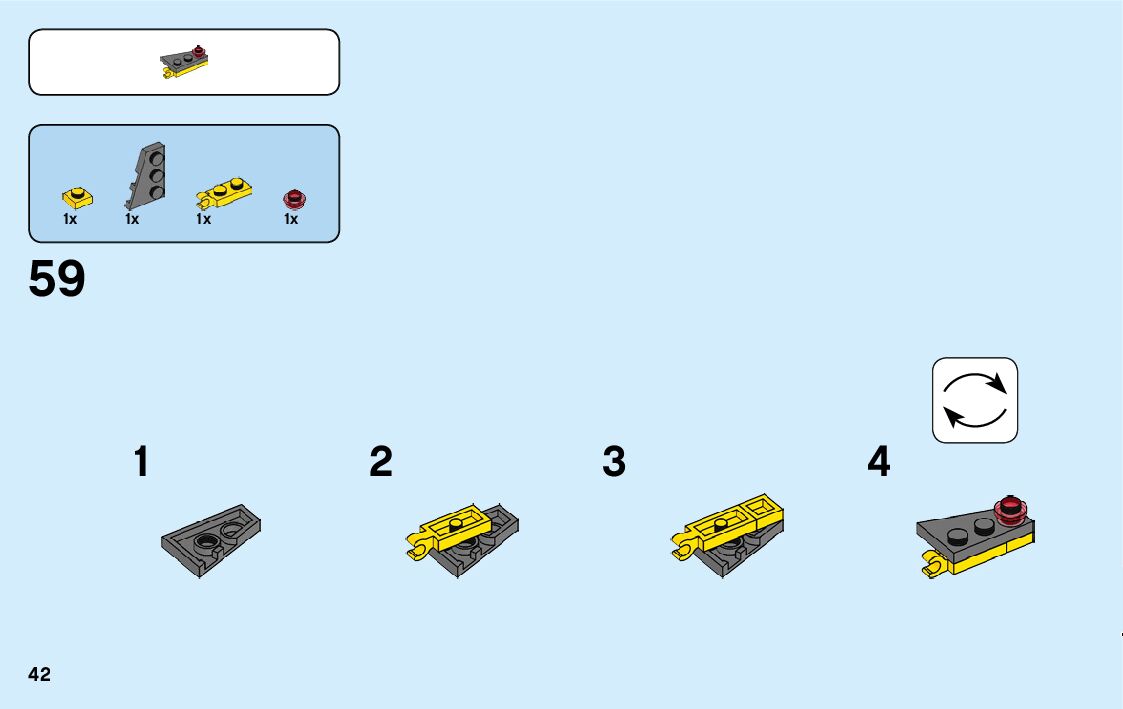 1x 1x 1x 1x

59

1

2

3

4

42