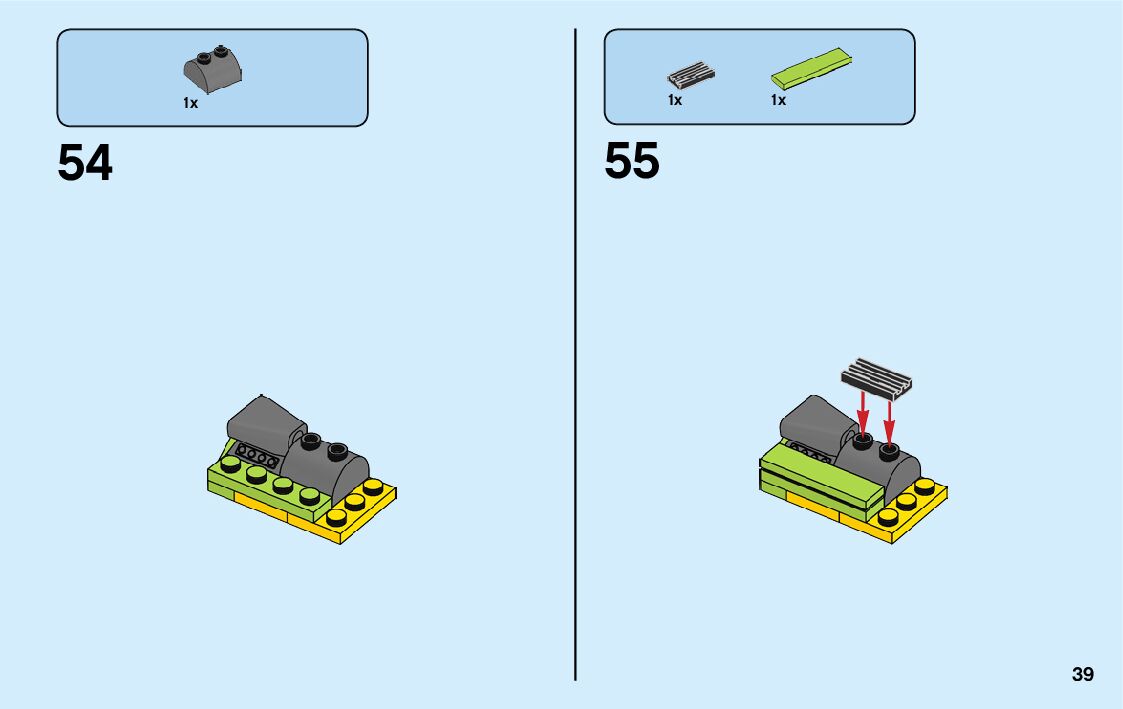 1x

54

1x 1x

55

39