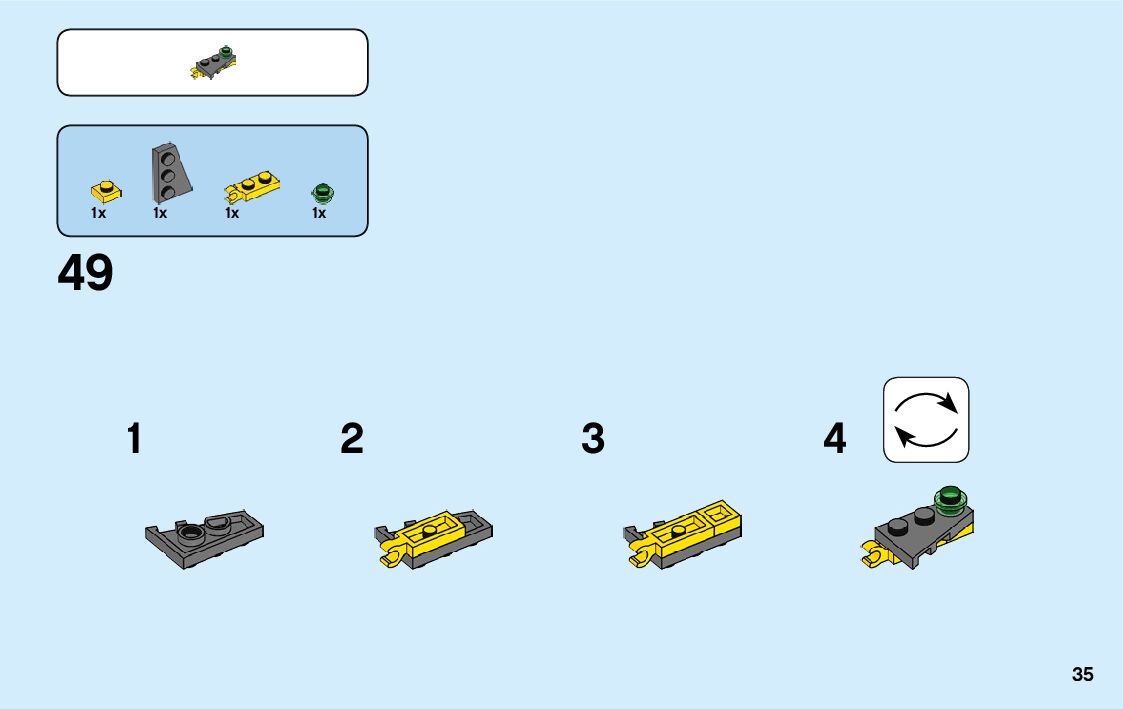 1x 1x 1x 1x

49

1

2

3

4

35