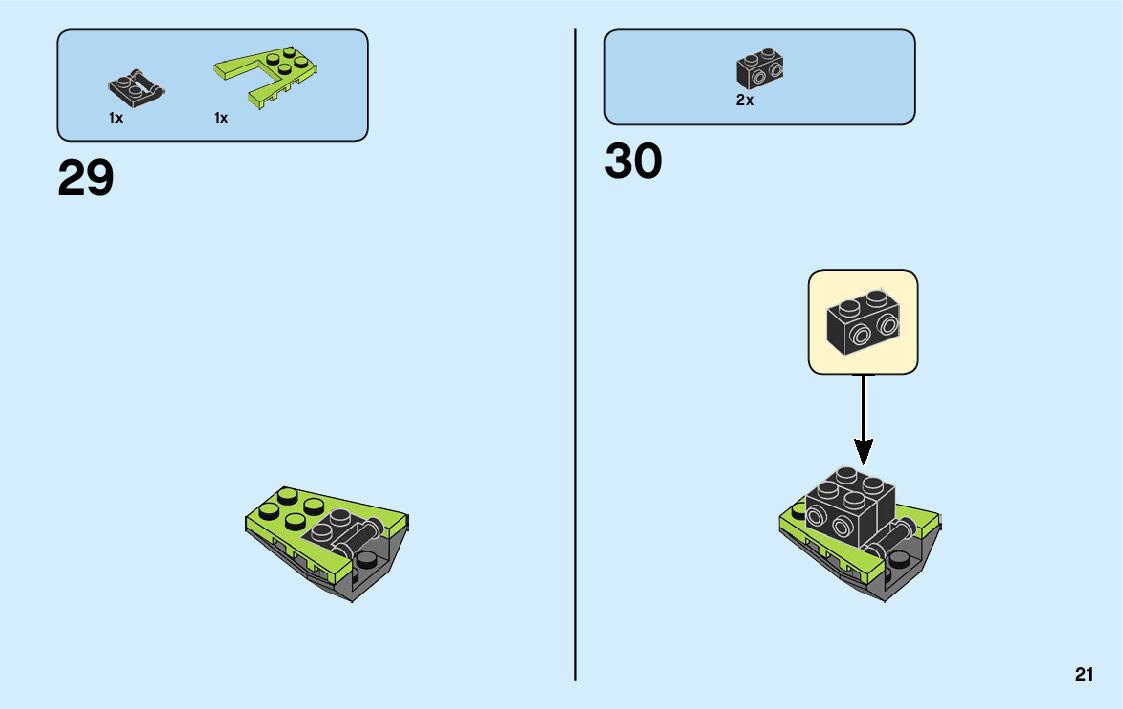 1x 1x

29

2x

30

21