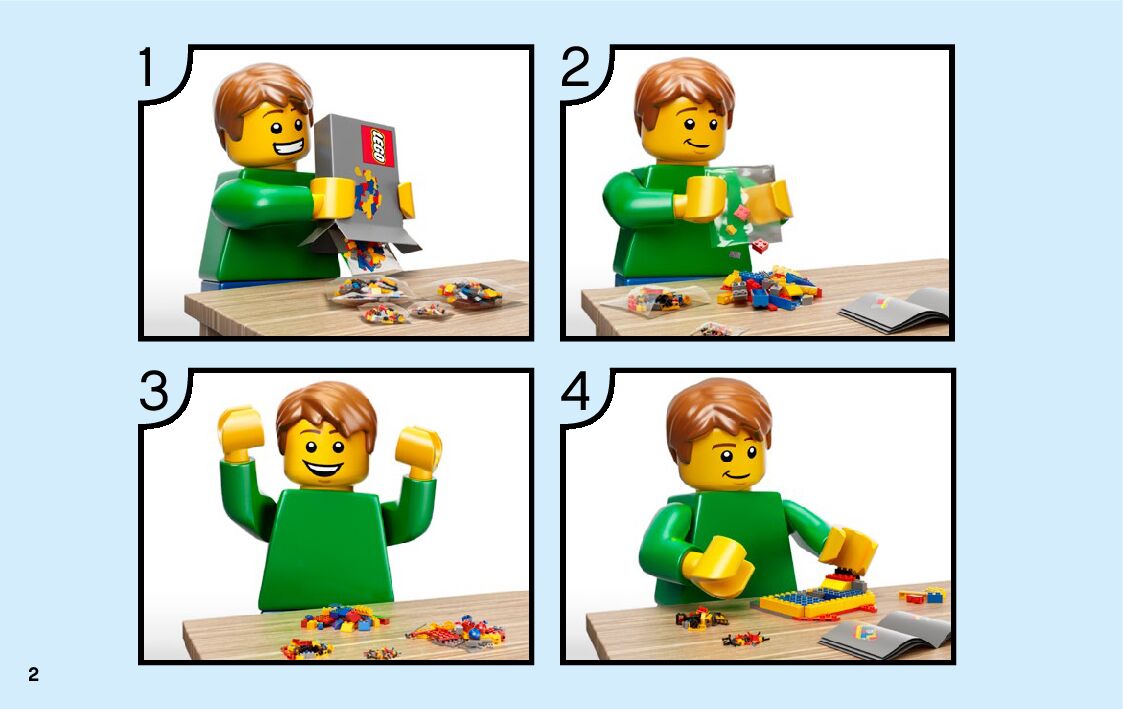 1

LEGO

2

3

4

2