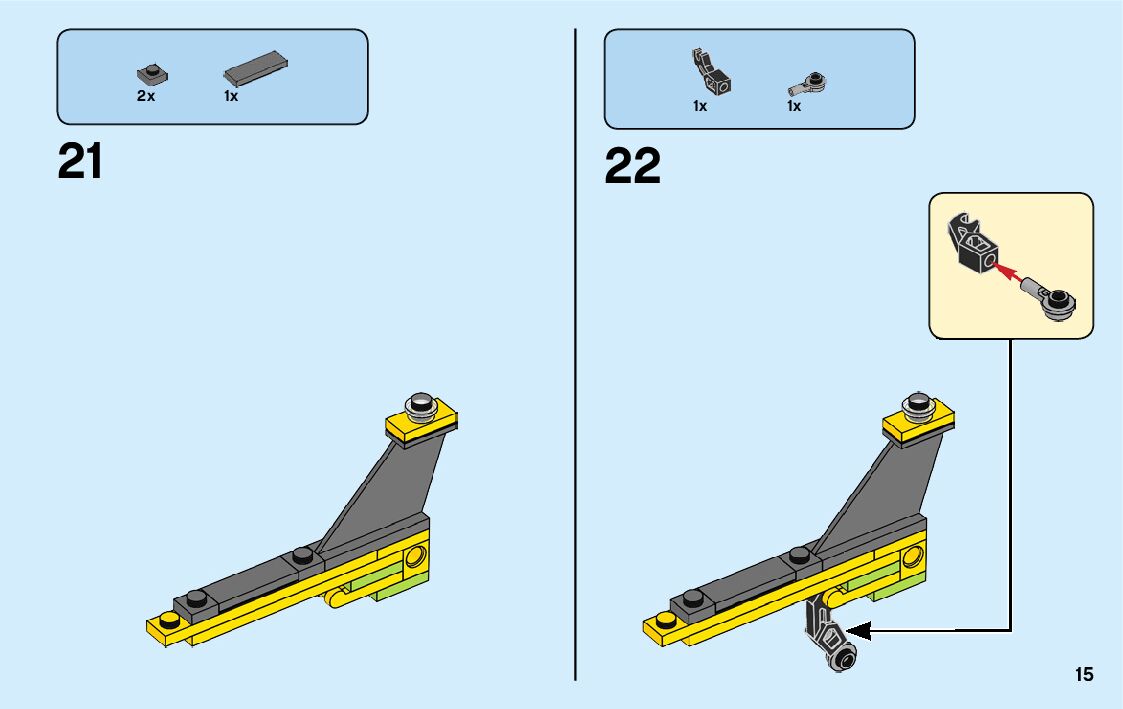 2x 1x

21

1x 1x

22

15