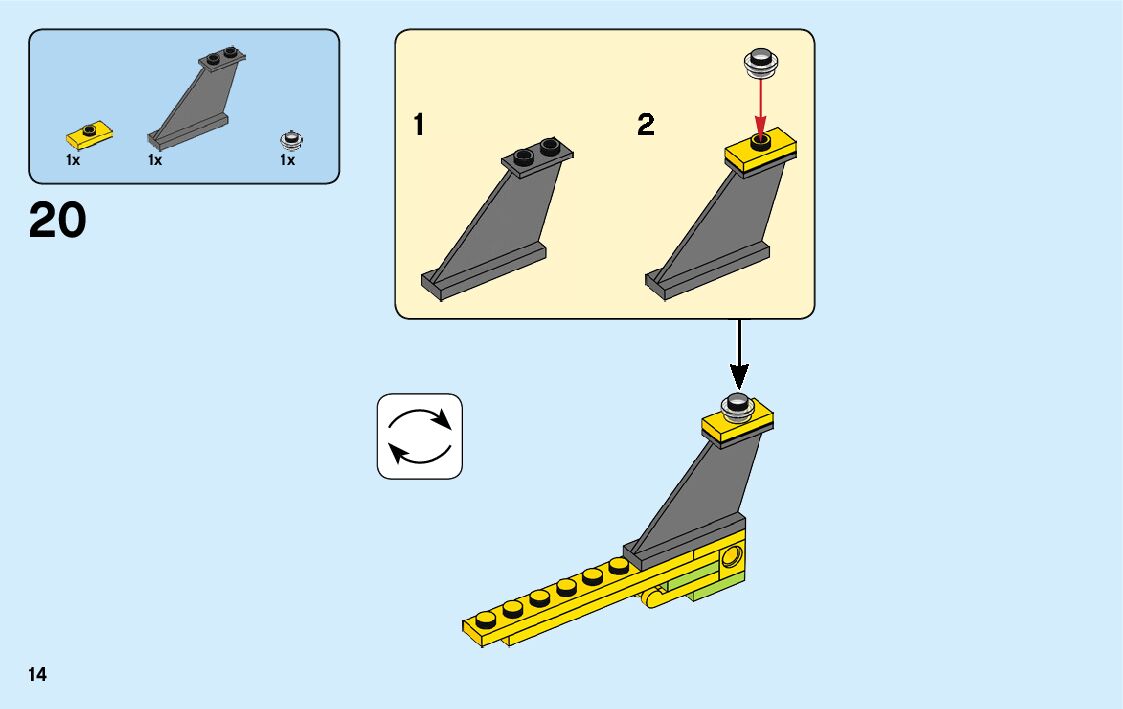 1x
1x
1x

20

1

2

14