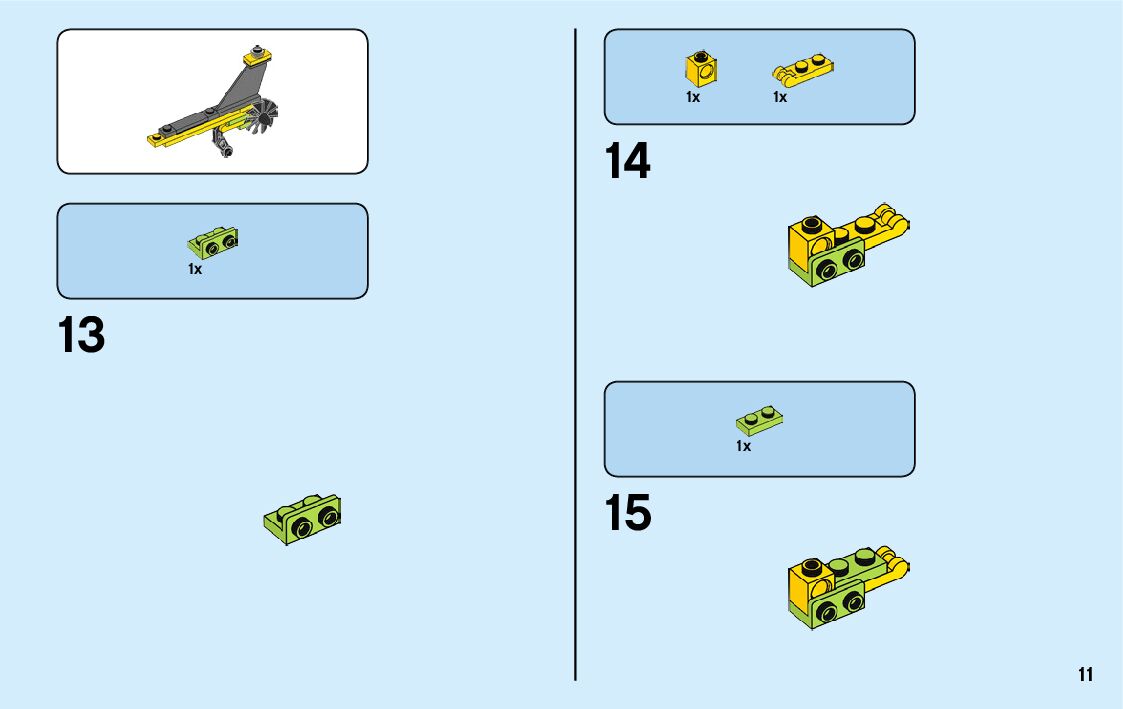 1x

13

1x

1x

14

1x

15

11