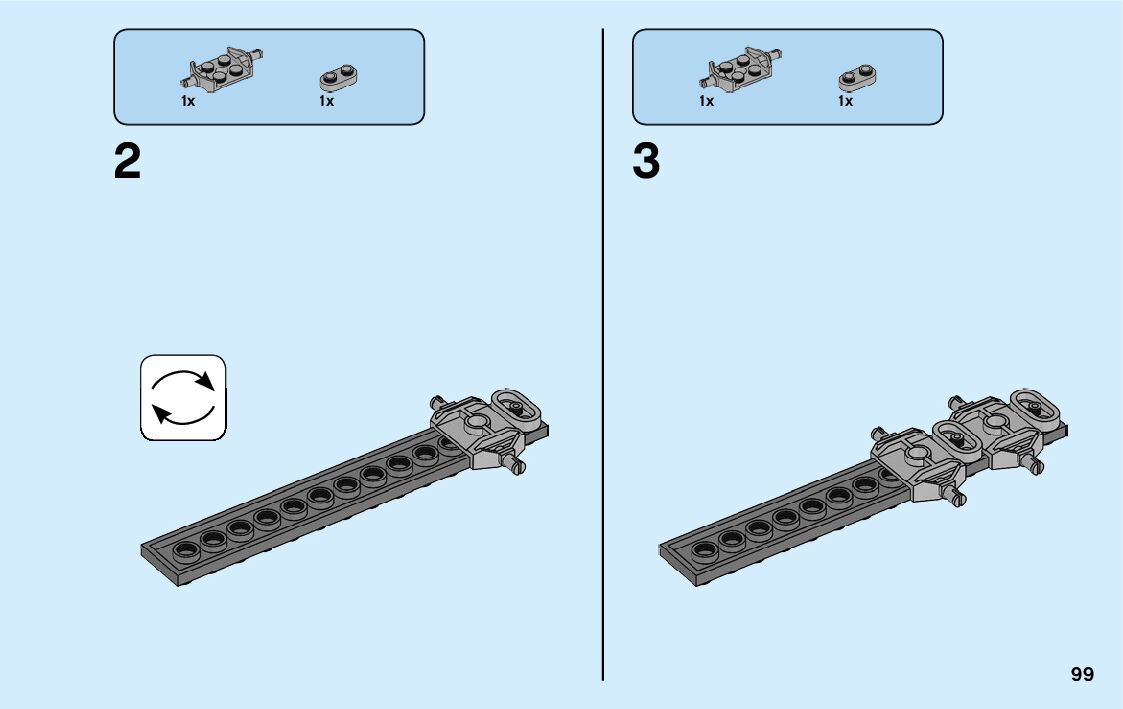 1x 1x

2

1x 1x

3

99