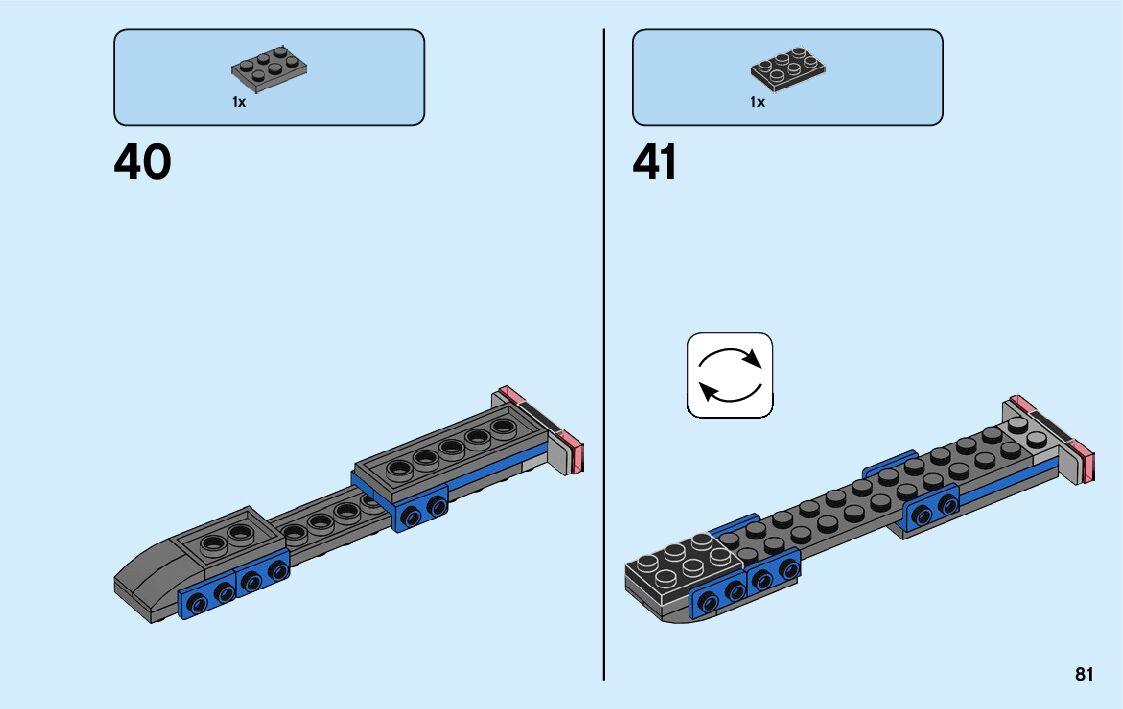 1x

40

1x

41

81