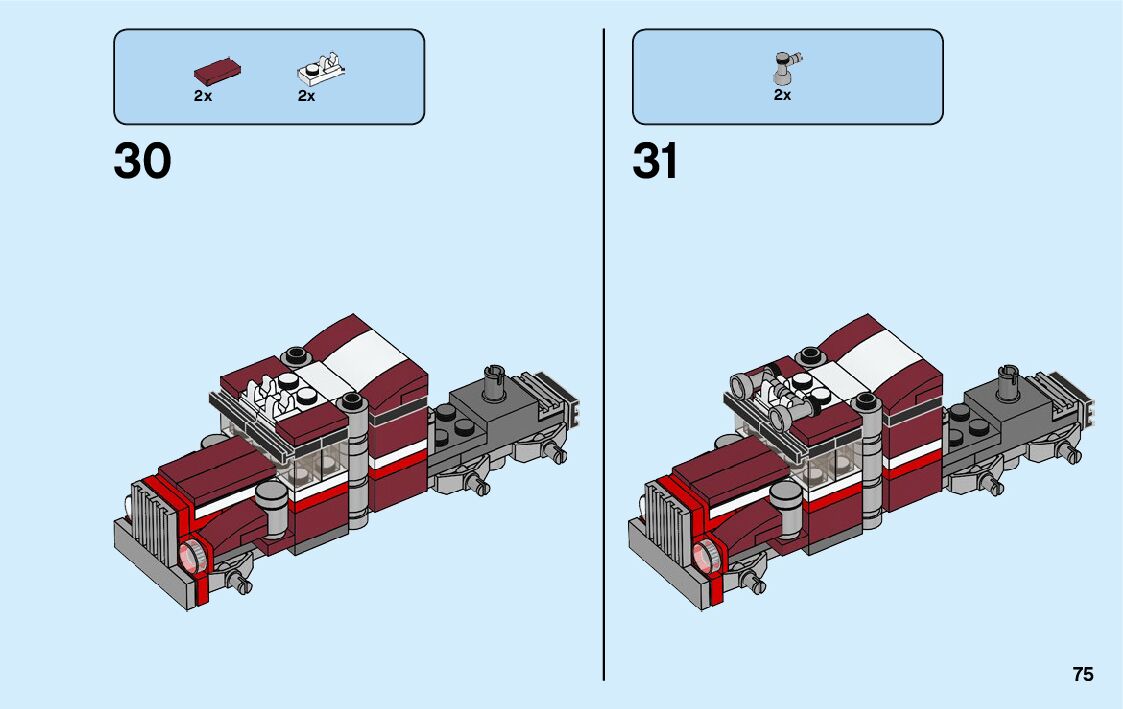 2x 2x

30

2x

31

75