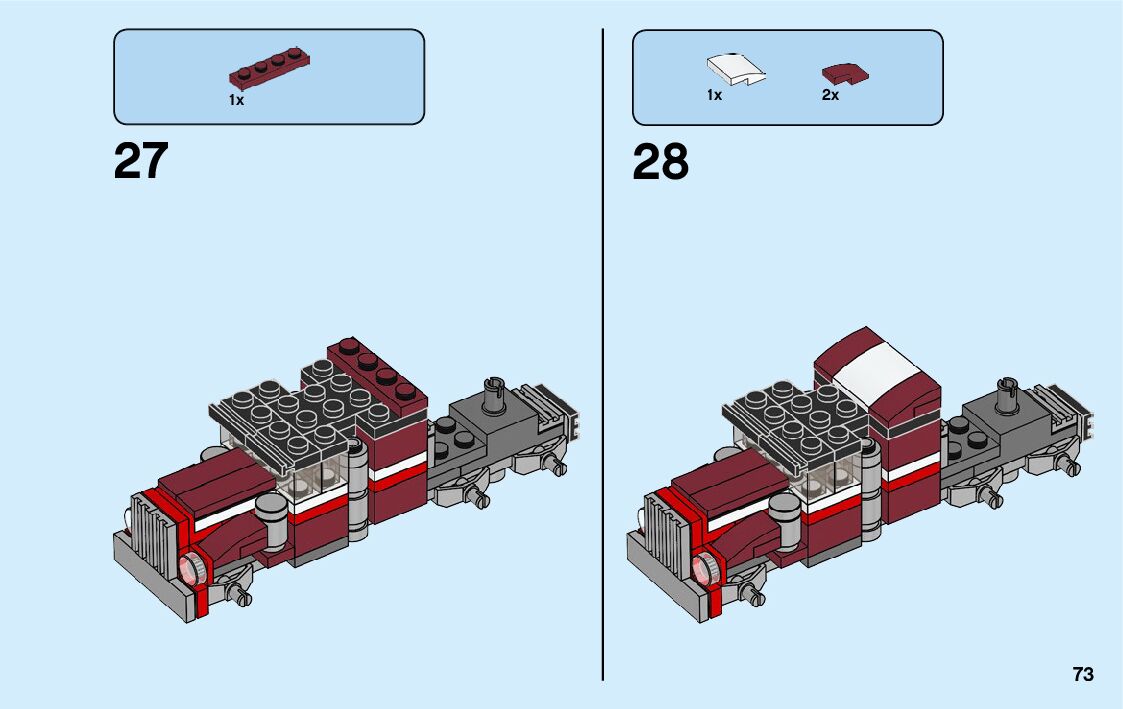 1x

27

1x 2x

28

73